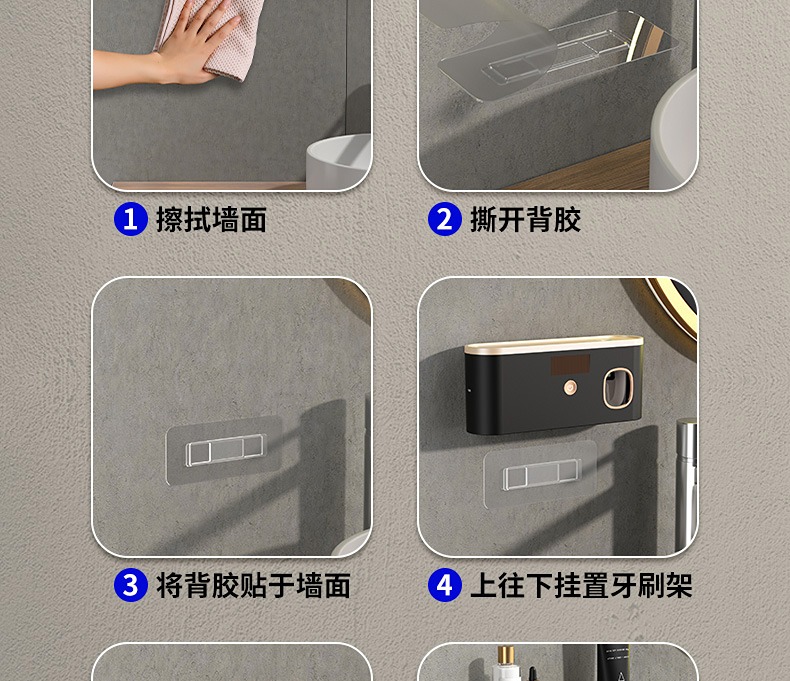 1 擦拭墙面

2 撕开背胶

3 将背胶贴于墙面

4 上往下挂置牙刷架