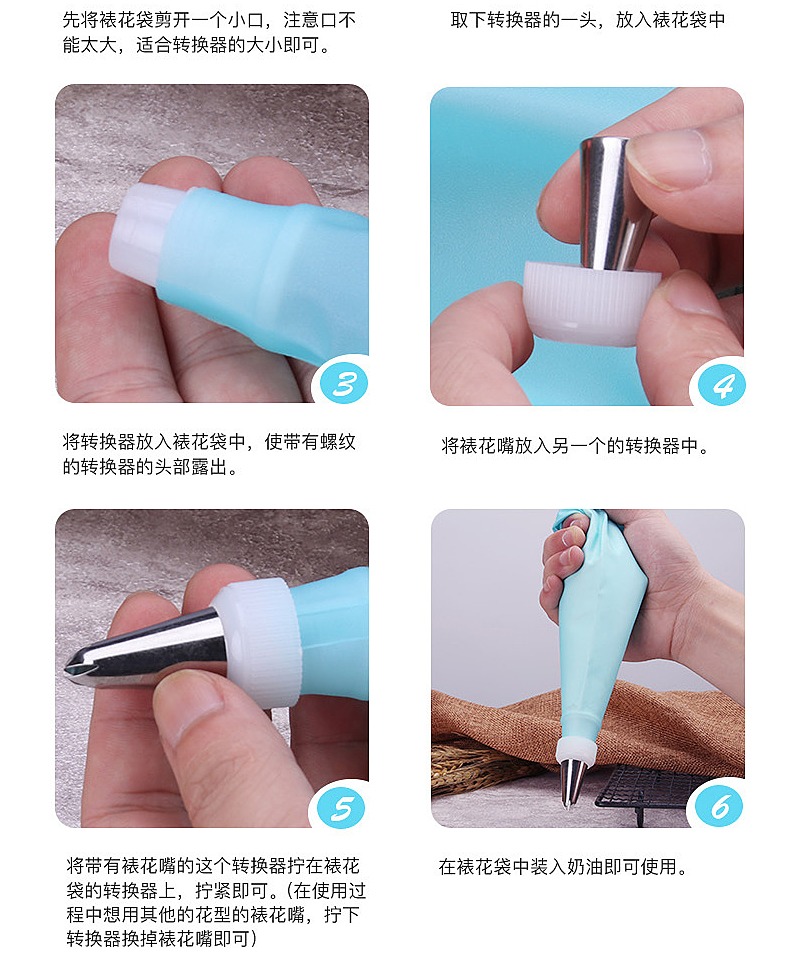 先将裱花袋剪开一个小口，注意口不能太大，适合转换器的大小即可。

取下转换器的一头，放入裱花袋中

3

4

将转换器放入裱花袋中，使带有螺纹的转换器的头部露出。

将裱花嘴放入另一个的转换器中。

5

6

将带有裱花嘴的这个转换器拧在裱花袋的转换器上，拧紧即可。(在使用过程中想用其他的花型的裱花嘴，拧下转换器换掉裱花嘴即可)

在裱花袋中装入奶油即可使用。