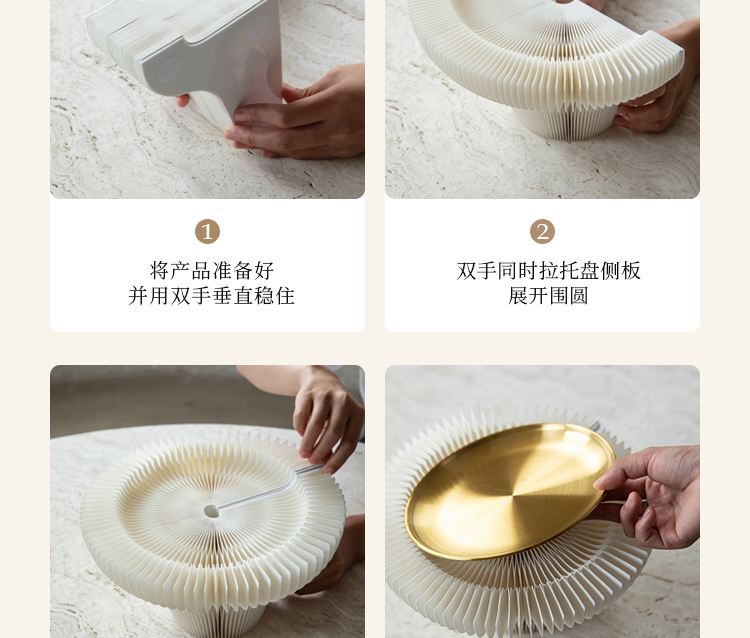 1
将产品准备好
并用双手垂直稳住

2
双手同时拉托盘侧板
展开围圆