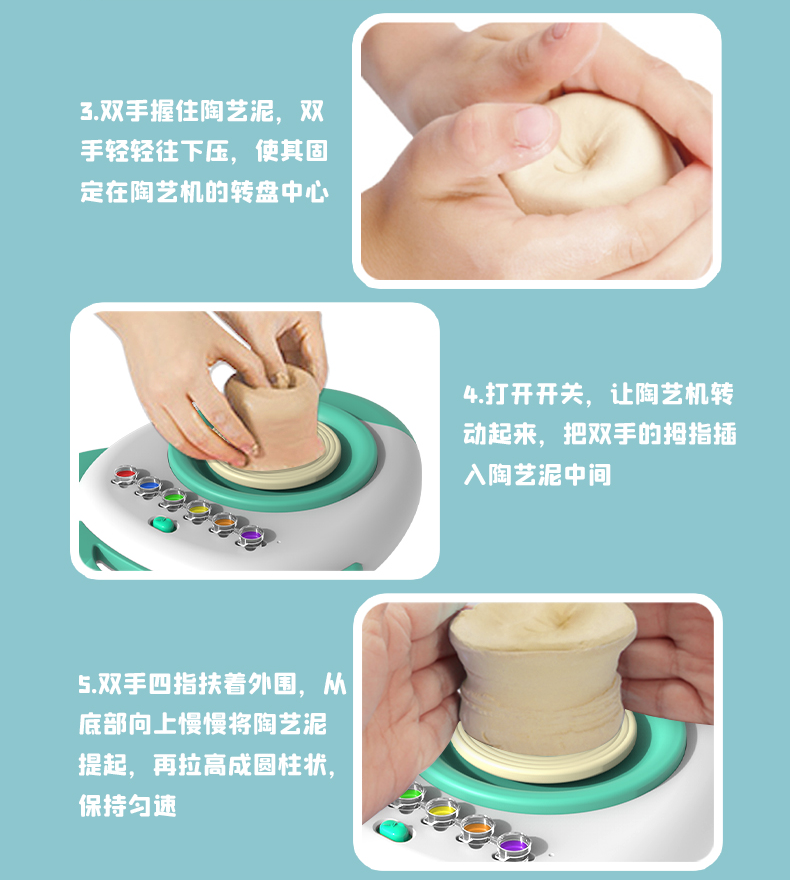 3.双手握住陶艺泥，双手轻轻往下压，使其固定在陶艺机的转盘中心

4.打开开关，让陶艺机转动起来，把双手的拇指插入陶艺泥中间

5.双手四指扶着外围，从底部向上慢慢将陶艺泥提起，再拉高成圆柱状，保持匀速