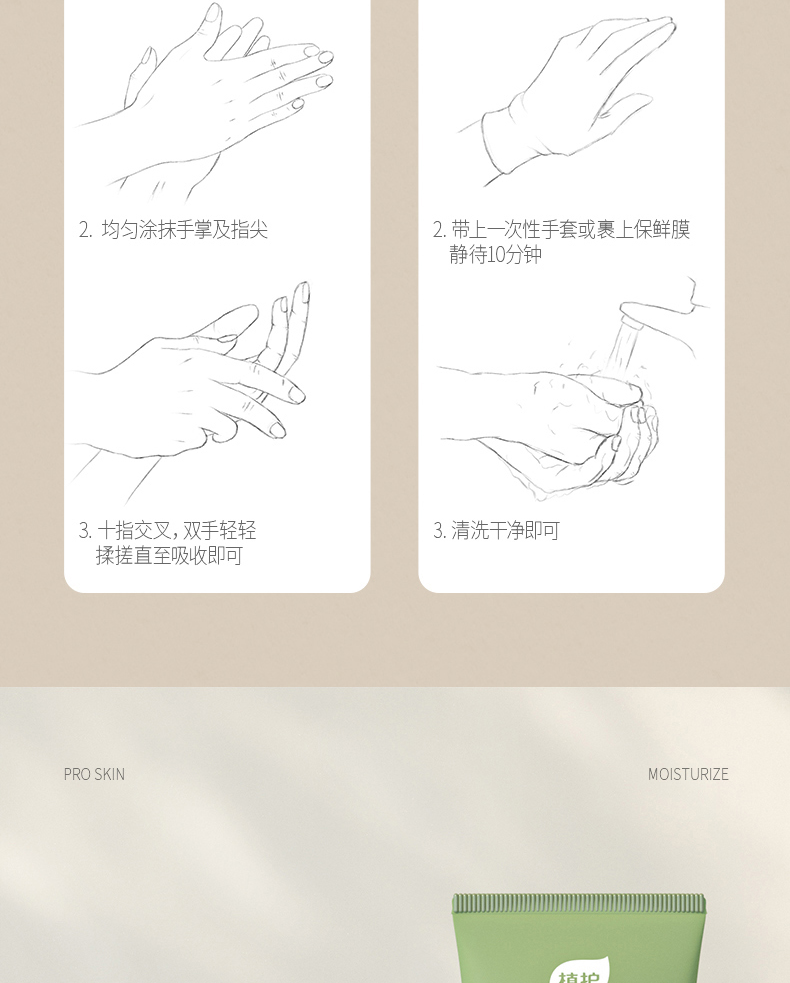 2. 均匀涂抹手掌及指尖

3. 十指交叉，双手轻轻揉搓直至吸收即可

2. 带上一次性手套或裹上保鲜膜静待10分钟

3. 清洗干净即可

PRO SKIN

MOISTURIZE

植护