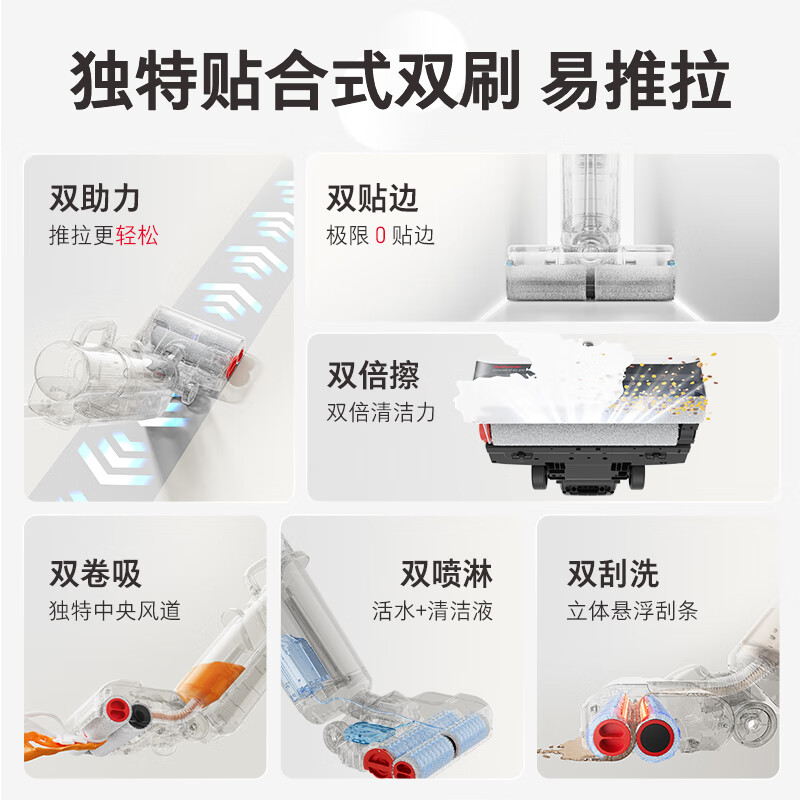 独特贴合式双刷 易推拉

双助力
推拉更轻松

双贴边
极限 0 贴边

双倍擦
双倍清洁力

双卷吸
独特中央风道

双喷淋
活水+清洁液

双刮洗
立体悬浮刮条