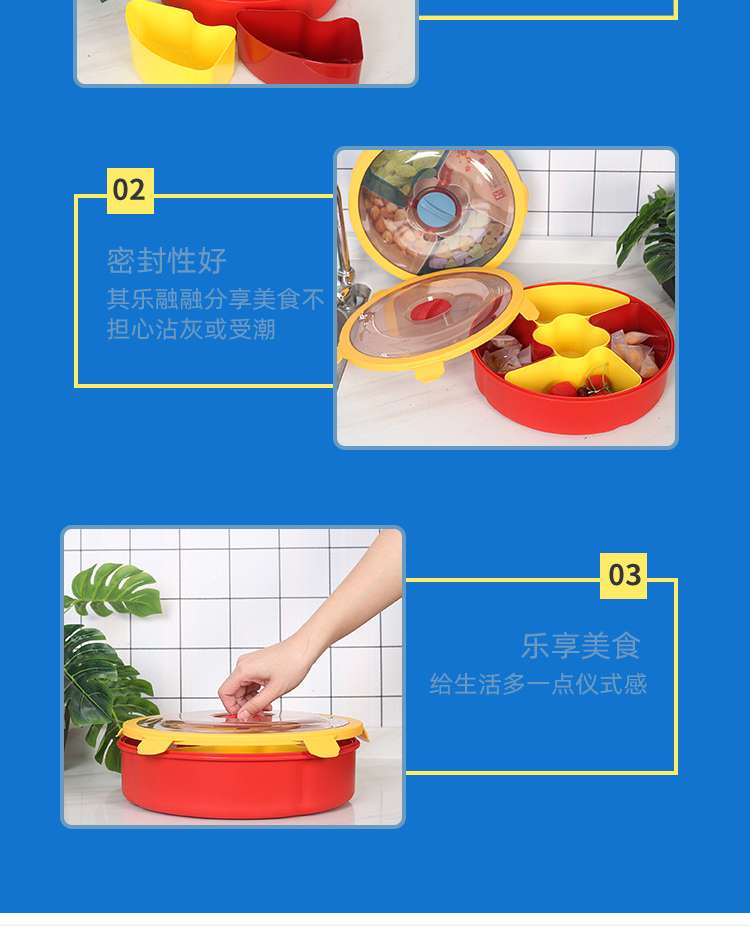 02

密封性好

其乐融融分享美食不担心沾灰或受潮

03

乐享美食

给生活多一点仪式感