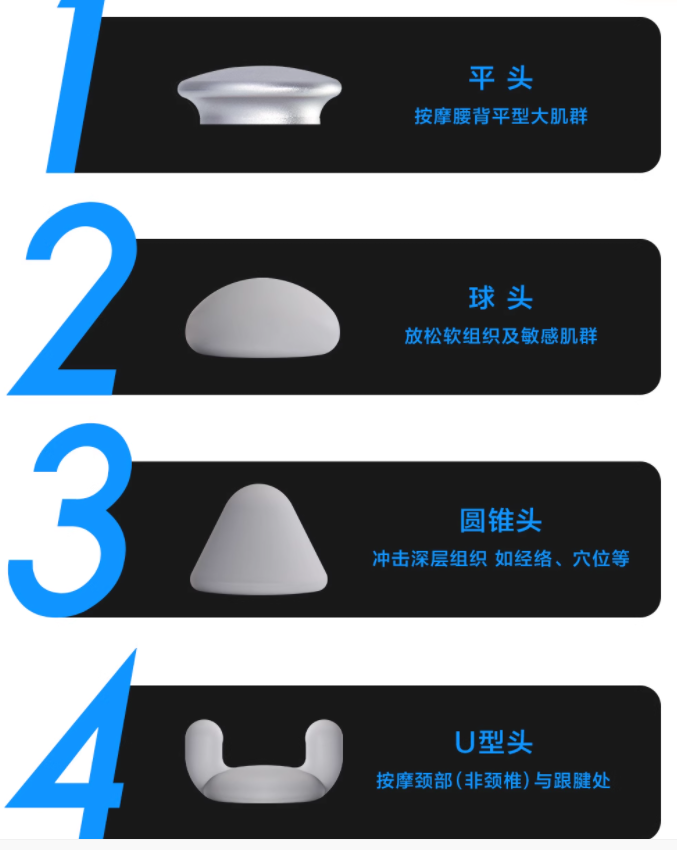 1
平 头
按摩腰背平型大肌群

2
球 头
放松软组织及敏感肌群

3
圆锥头
冲击深层组织 如经络、穴位等

4
U型头
按摩颈部（非颈椎）与跟腱处