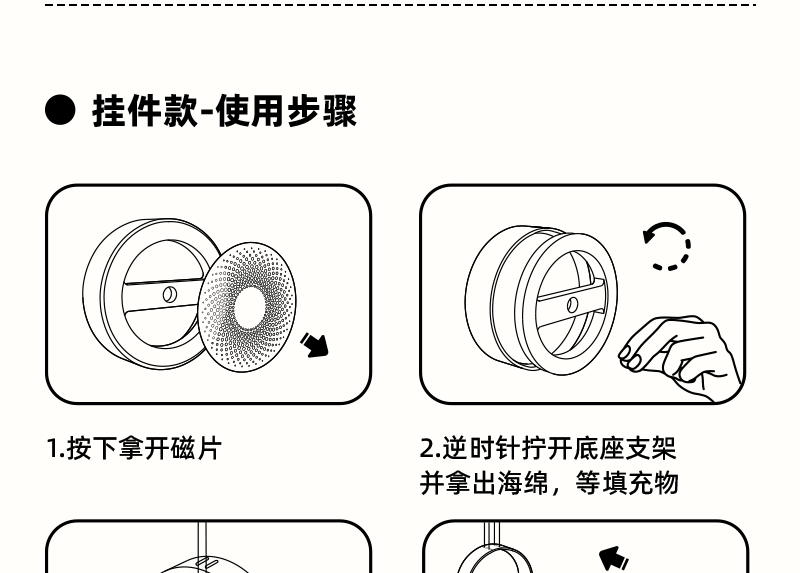 ● 挂件款-使用步骤

1.按下拿开磁片

2.逆时针拧开底座支架并拿出海绵，等填充物