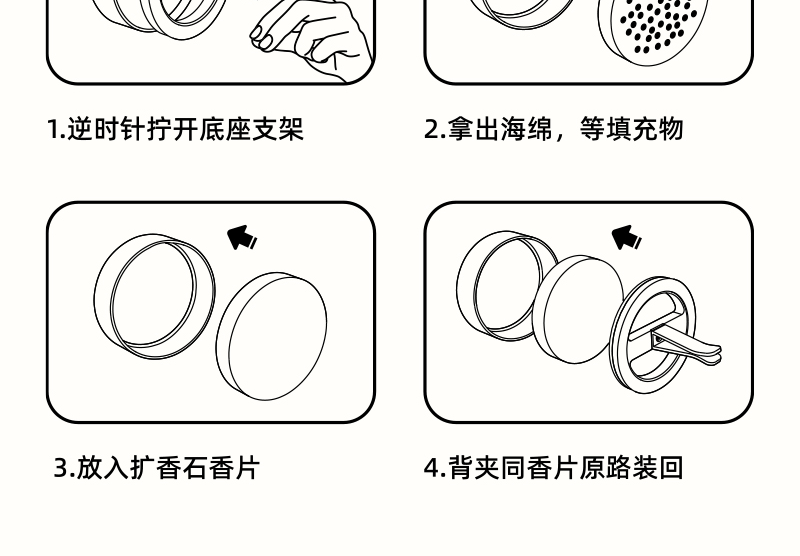 1.逆时针拧开底座支架

2.拿出海绵，等填充物

3.放入扩香石香片

4.背夹同香片原路装回