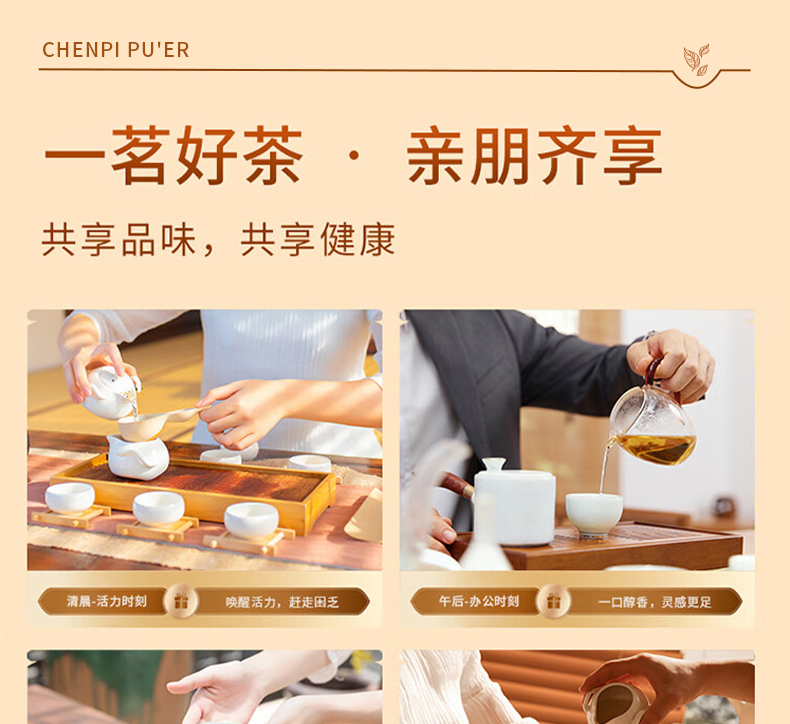 CHENPI PU'ER

一茗好茶 · 亲朋齐享

共享品味，共享健康

清晨-活力时刻

唤醒活力，赶走困乏

午后-办公时刻

一口醇香，灵感更足