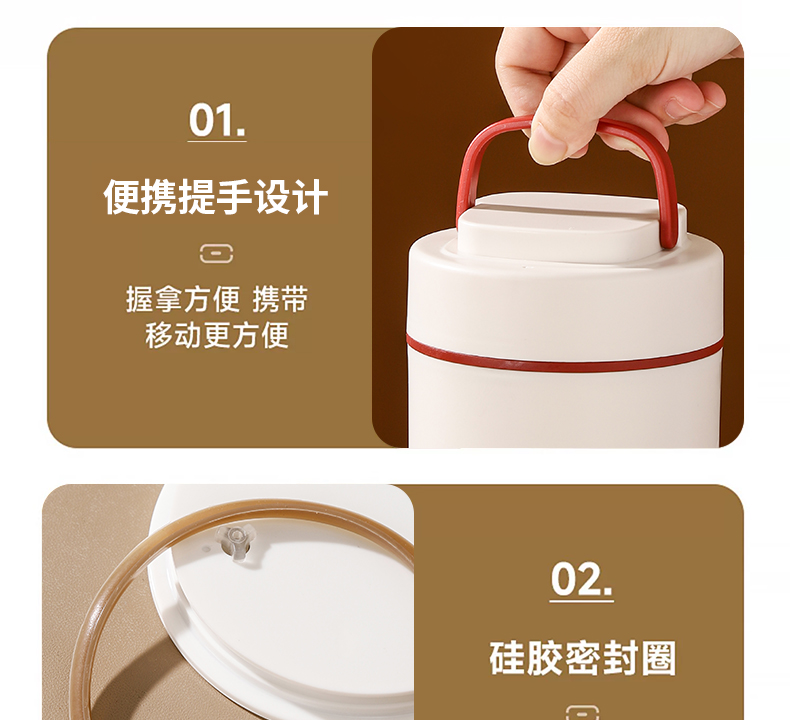 01.

便携提手设计

握拿方便 携带
移动更方便

02.

硅胶密封圈