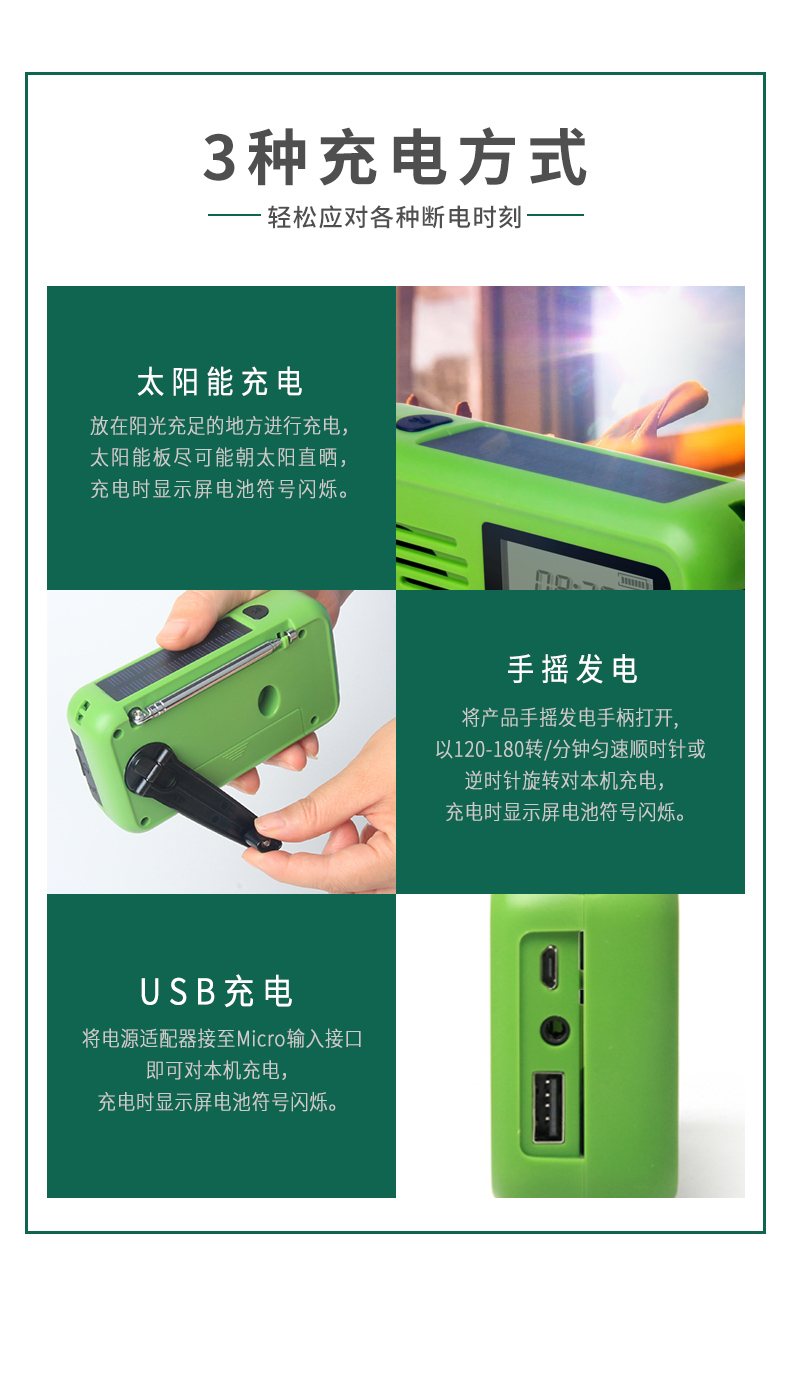 3种充电方式

轻松应对各种断电时刻

太阳能充电

放在阳光充足的地方进行充电，太阳能板尽可能朝太阳直晒，充电时显示屏电池符号闪烁。

手摇发电

将产品手摇发电手柄打开，以120-180转/分钟匀速顺时针或逆时针旋转对本机充电，充电时显示屏电池符号闪烁。

USB充电

将电源适配器接至Micro输入接口即可对本机充电，充电时显示屏电池符号闪烁。