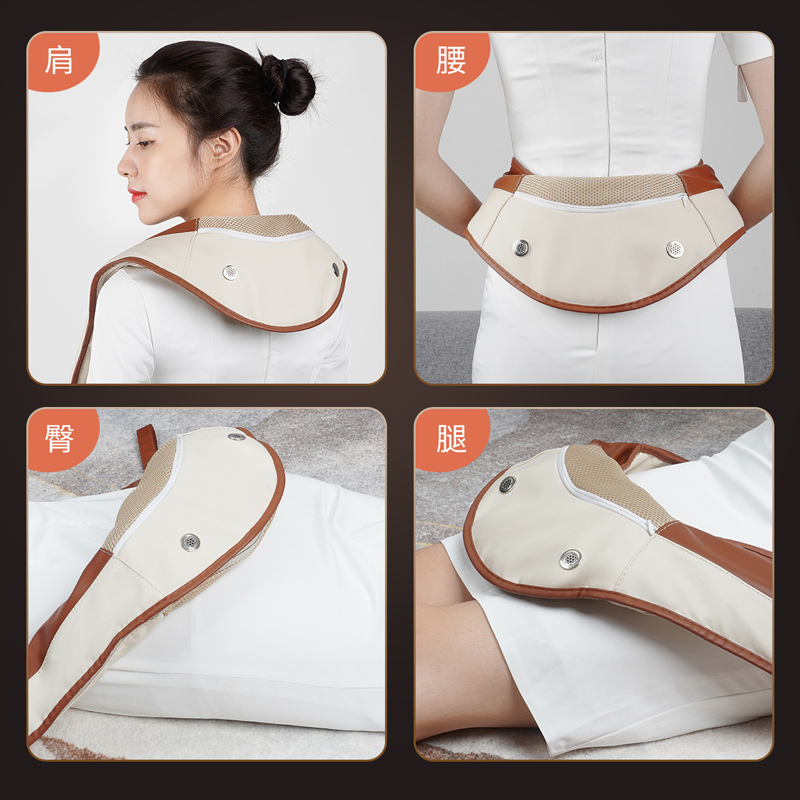 肩

腰

臀

腿