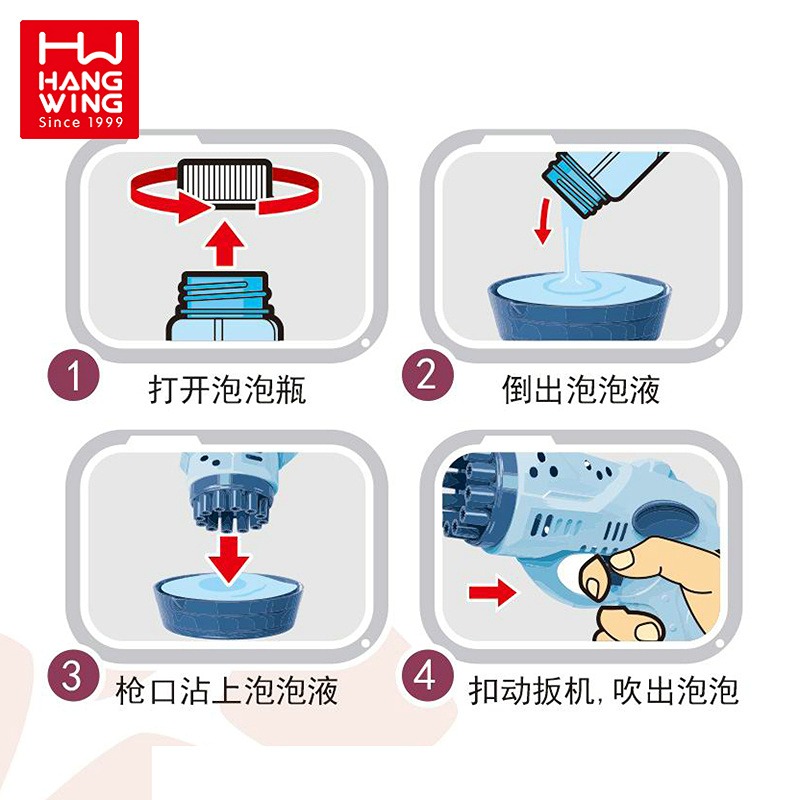 HW
HANG WING
Since 1999

1 打开泡泡瓶

2 倒出泡泡液

3 枪口沾上泡泡液

4 扣动扳机, 吹出泡泡