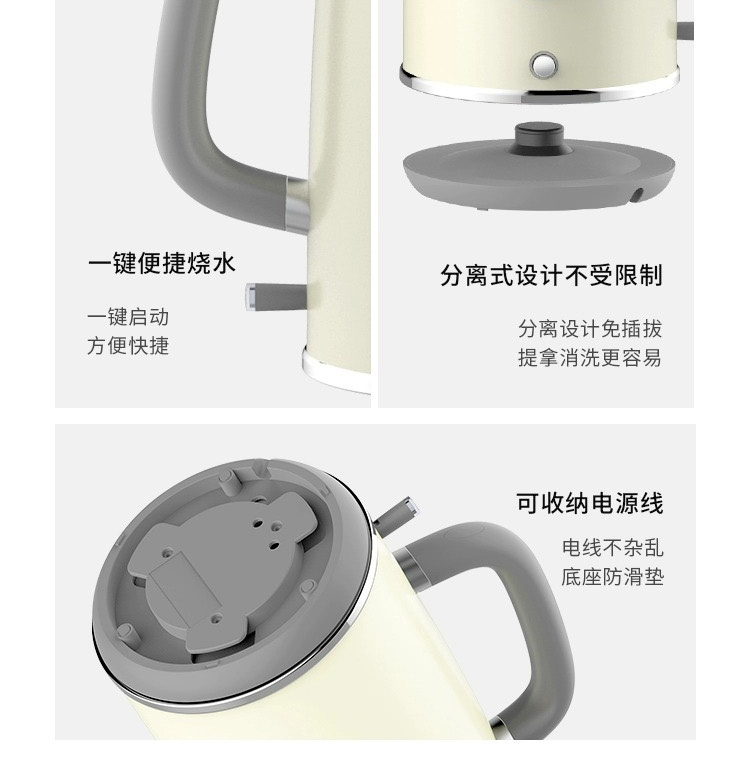 一键便捷烧水

一键启动
方便快捷

分离式设计不受限制

分离设计免插拔
提拿消洗更容易

可收纳电源线

电线不杂乱
底座防滑垫