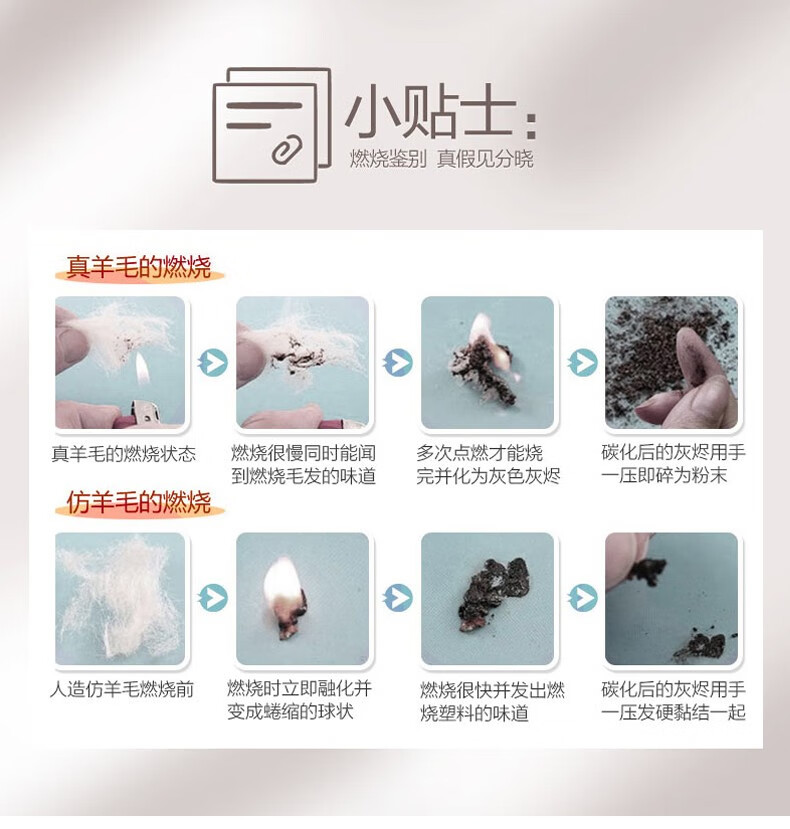 小贴士：
燃烧鉴别 真假见分晓

真羊毛的燃烧

真羊毛的燃烧状态

燃烧很慢同时能闻到燃烧毛发的味道

多次点燃才能烧完并化为灰色灰烬

碳化后的灰烬用手一压即碎为粉末

仿羊毛的燃烧

人造仿羊毛燃烧前

燃烧时立即融化并变成蜷缩的球状

燃烧很快并发出燃烧塑料的味道

碳化后的灰烬用手一压发硬黏结一起