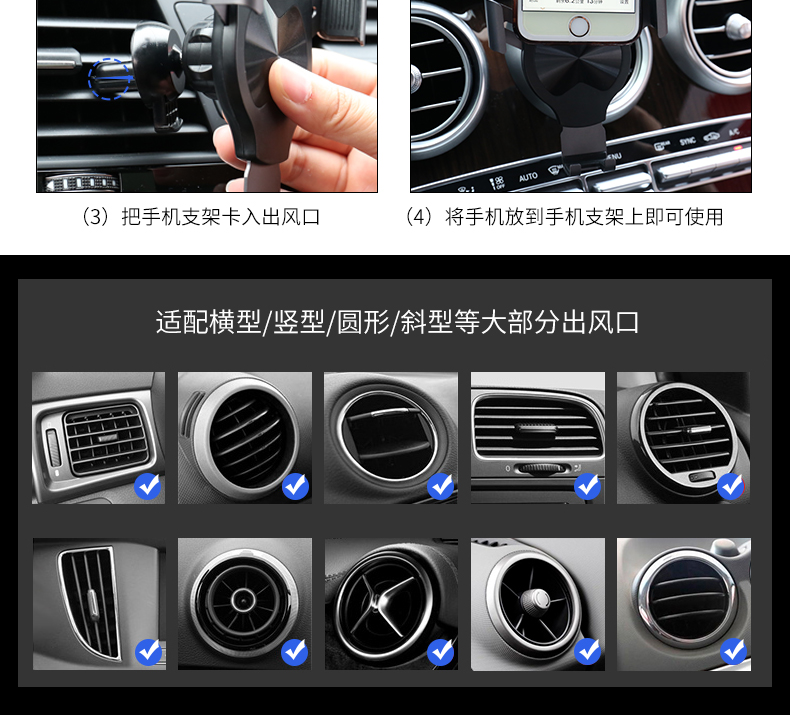 （3）把手机支架卡入出风口

（4）将手机放到手机支架上即可使用

适配横型/竖型/圆形/斜型等大部分出风口