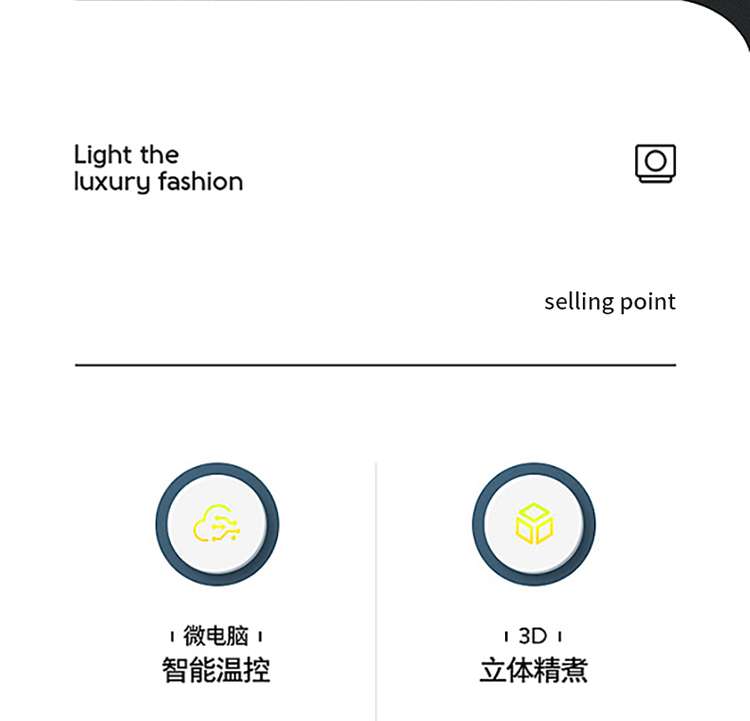 Light the
luxury fashion

selling point

微电脑
智能温控

3D
立体精煮