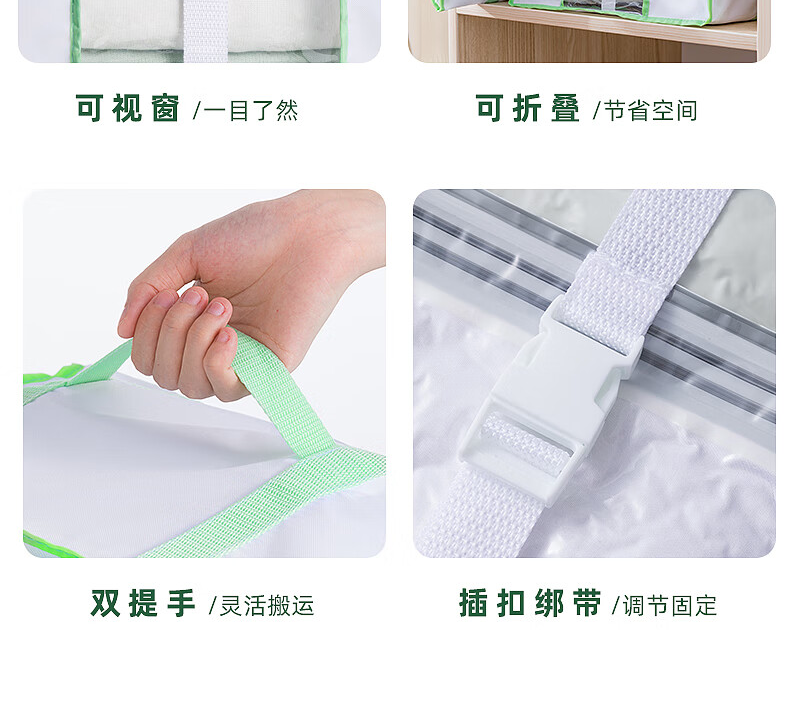 可视窗 /一目了然

可折叠 /节省空间

双提手 /灵活搬运

插扣绑带 /调节固定