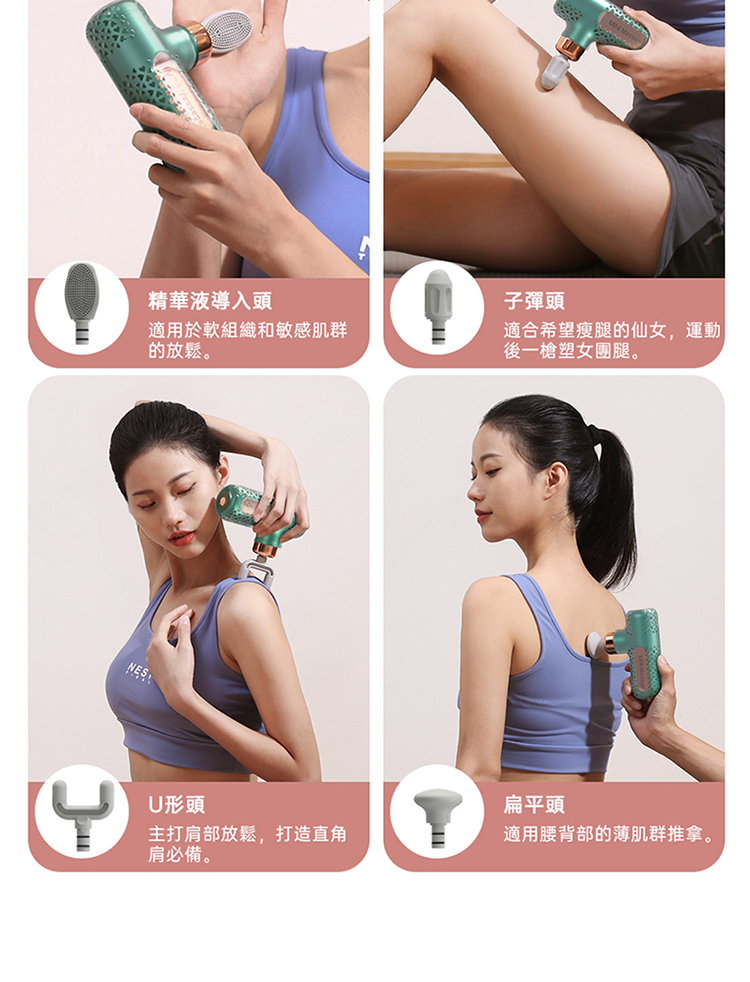 精華液導入頭
適用於軟組織和敏感肌群的放鬆。

子彈頭
適合希望瘦腿的仙女，運動後一槍塑女團腿。

NEST

U形頭
主打肩部放鬆，打造直角肩必備。

扁平頭
適用腰背部的薄肌群推拿。