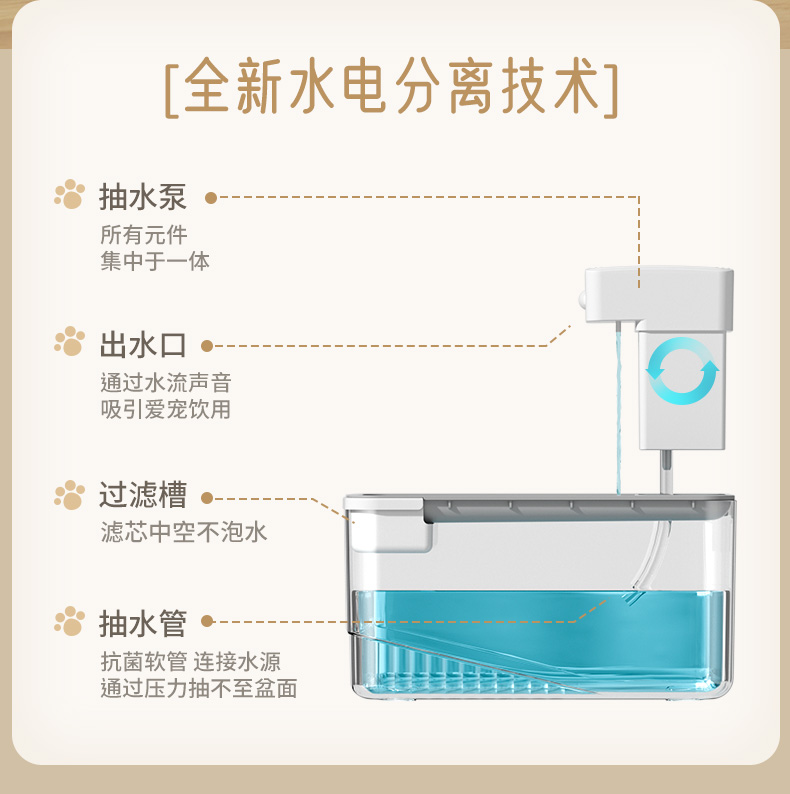 [全新水电分离技术]

抽水泵
所有元件
集中于一体

出水口
通过水流声音
吸引爱宠饮用

过滤槽
滤芯中空不泡水

抽水管
抗菌软管 连接水源
通过压力抽不至盆面