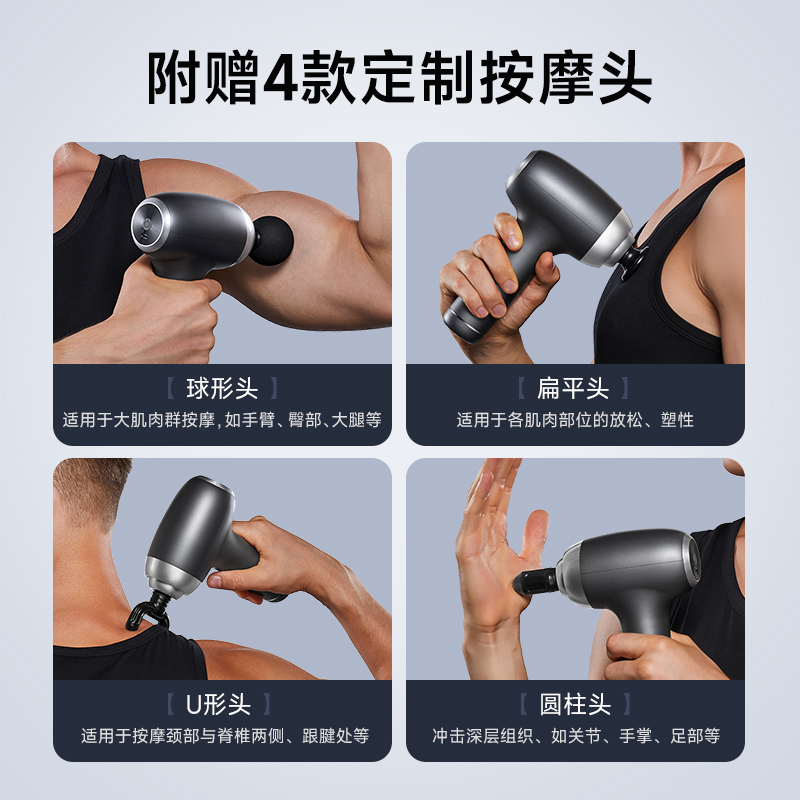 附赠4款定制按摩头

【 球形头 】
适用于大肌肉群按摩，如手臂、臀部、大腿等

【 扁平头 】
适用于各肌肉部位的放松、塑性

【 U形头 】
适用于按摩颈部与脊椎两侧、跟腱处等

【 圆柱头 】
冲击深层组织、如关节、手掌、足部等