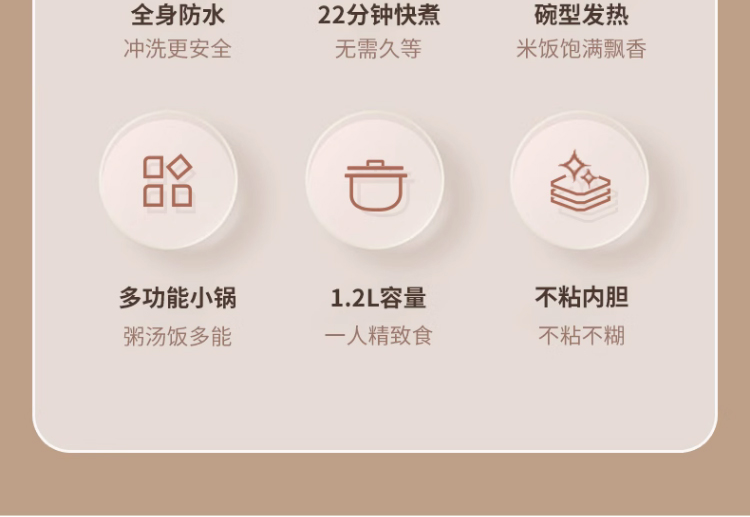 全身防水
冲洗更安全

22分钟快煮
无需久等

碗型发热
米饭饱满飘香

多功能小锅
粥汤饭多能

1.2L容量
一人精致食

不粘内胆
不粘不糊