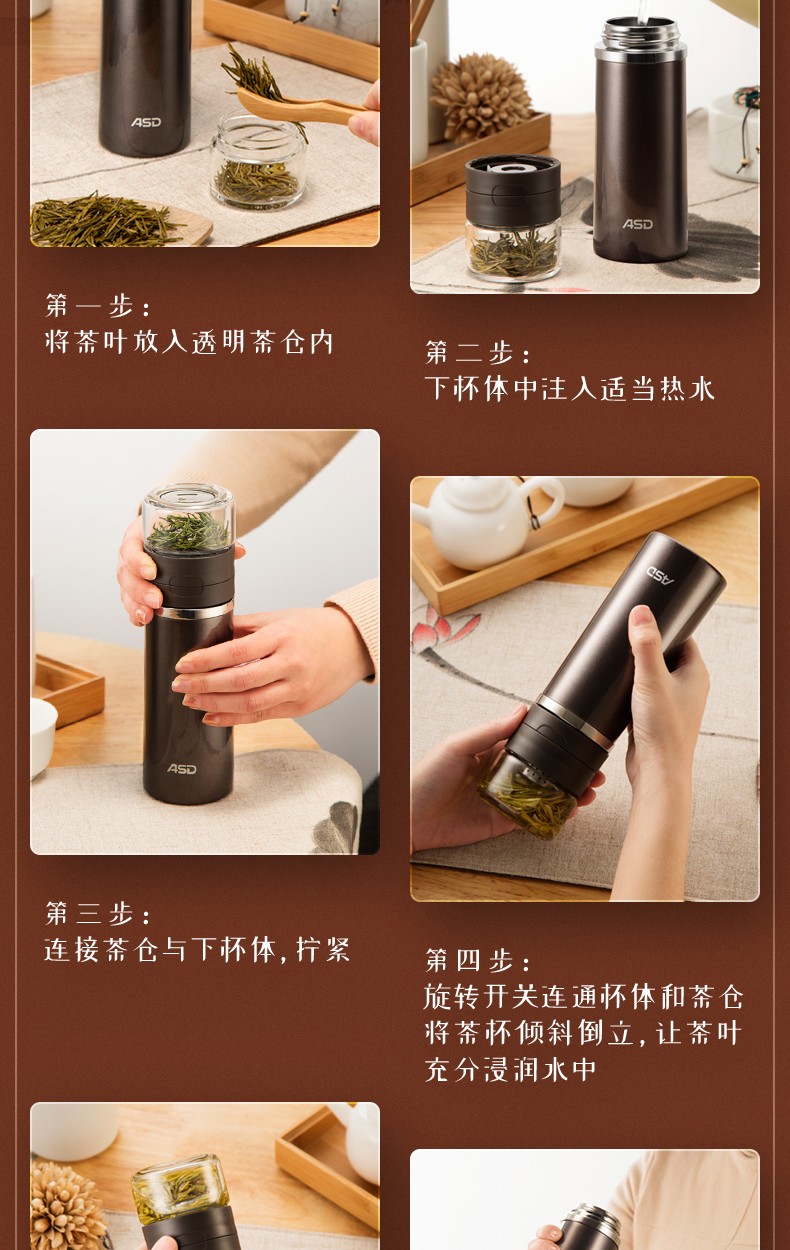 ASD

第一步：
将茶叶放入透明茶仓内

ASD

第二步：
下杯体中注入适当热水

ASD

第三步：
连接茶仓与下杯体，拧紧

ASD

第四步：
旋转开关连通杯体和茶仓
将茶杯倾斜倒立，让茶叶
充分浸润水中