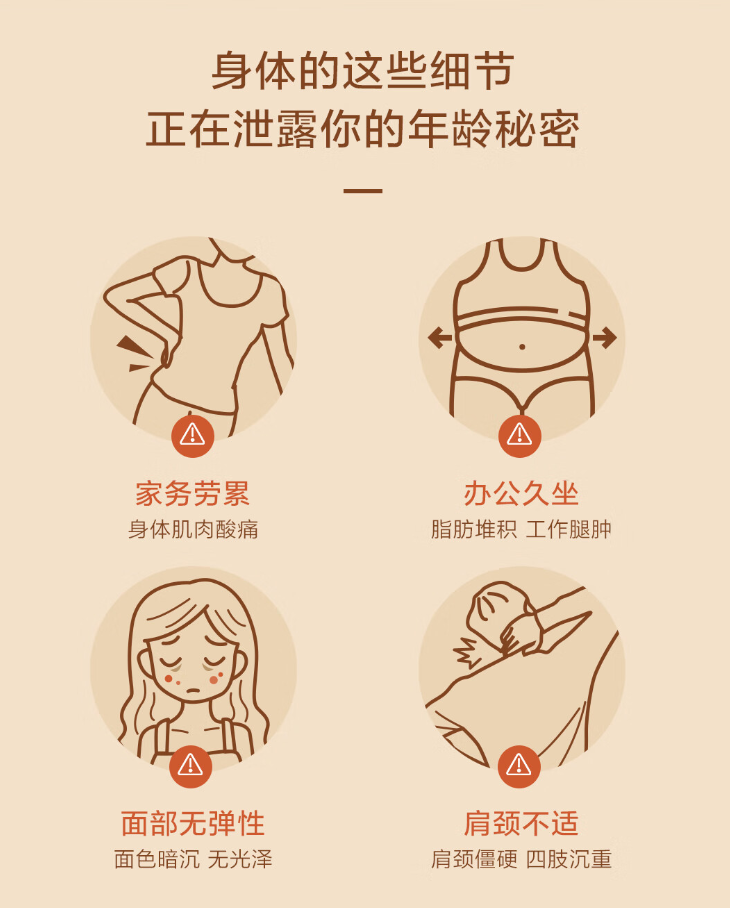 身体的这些细节
正在泄露你的年龄秘密

家务劳累
身体肌肉酸痛

办公久坐
脂肪堆积 工作腿肿

面部无弹性
面色暗沉 无光泽

肩颈不适
肩颈僵硬 四肢沉重