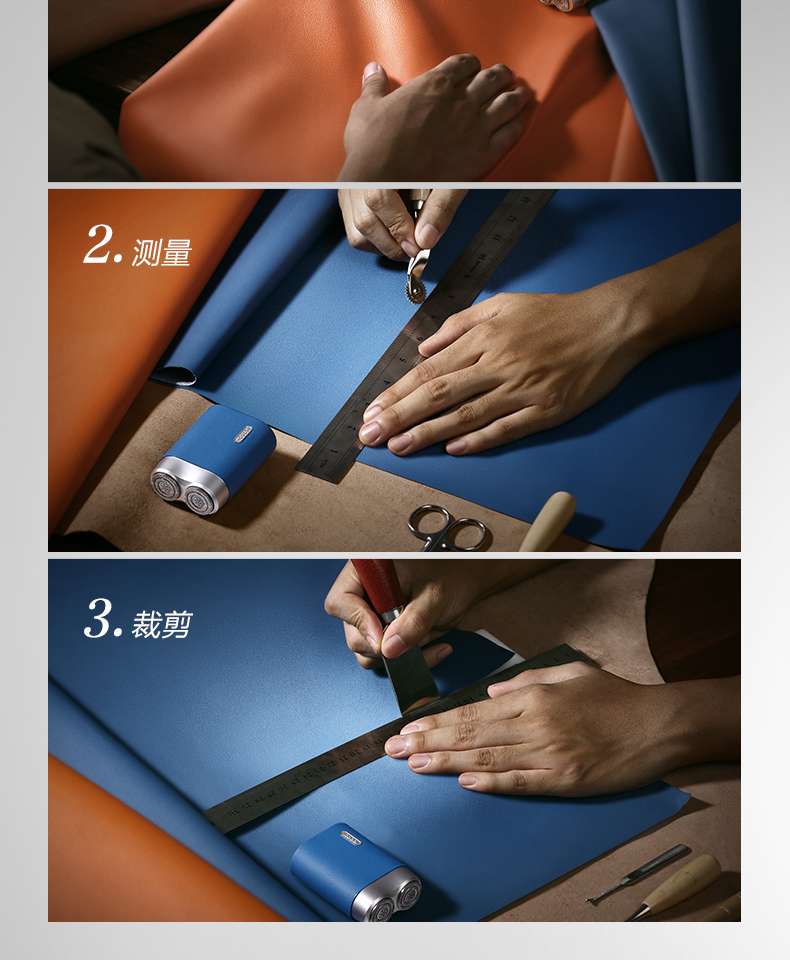 2. 测量

3. 裁剪