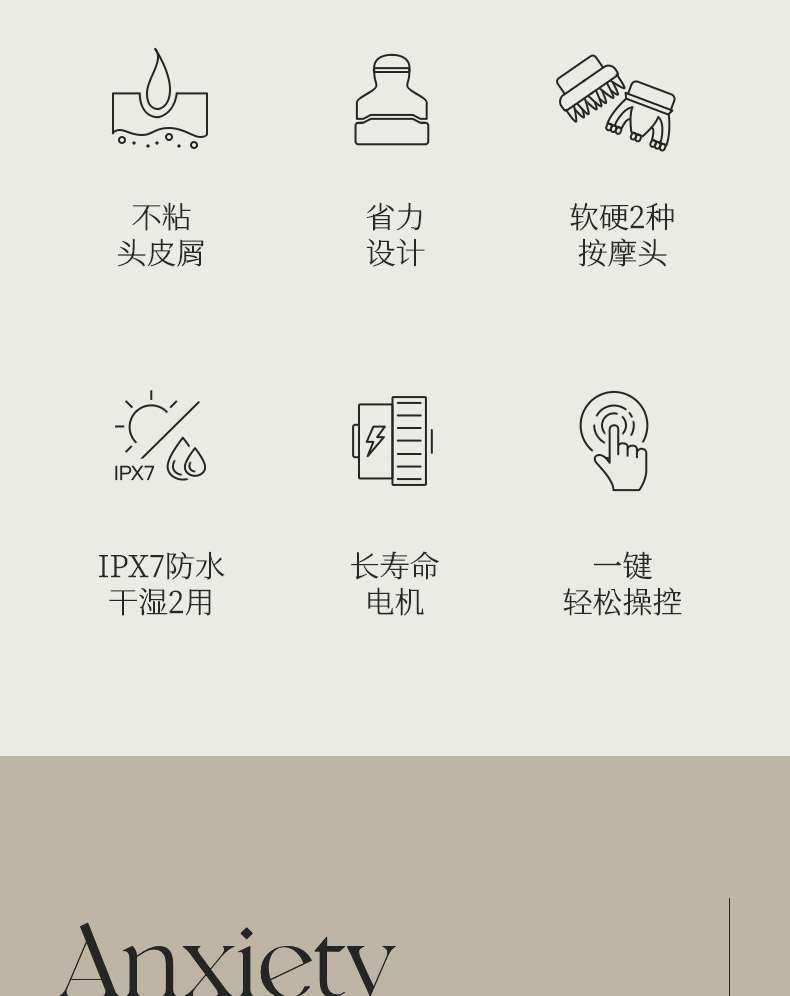 不粘
头皮屑

省力
设计

软硬2种
按摩头

IPX7

IPX7防水
干湿2用

长寿命
电机

一键
轻松操控

Anxiety