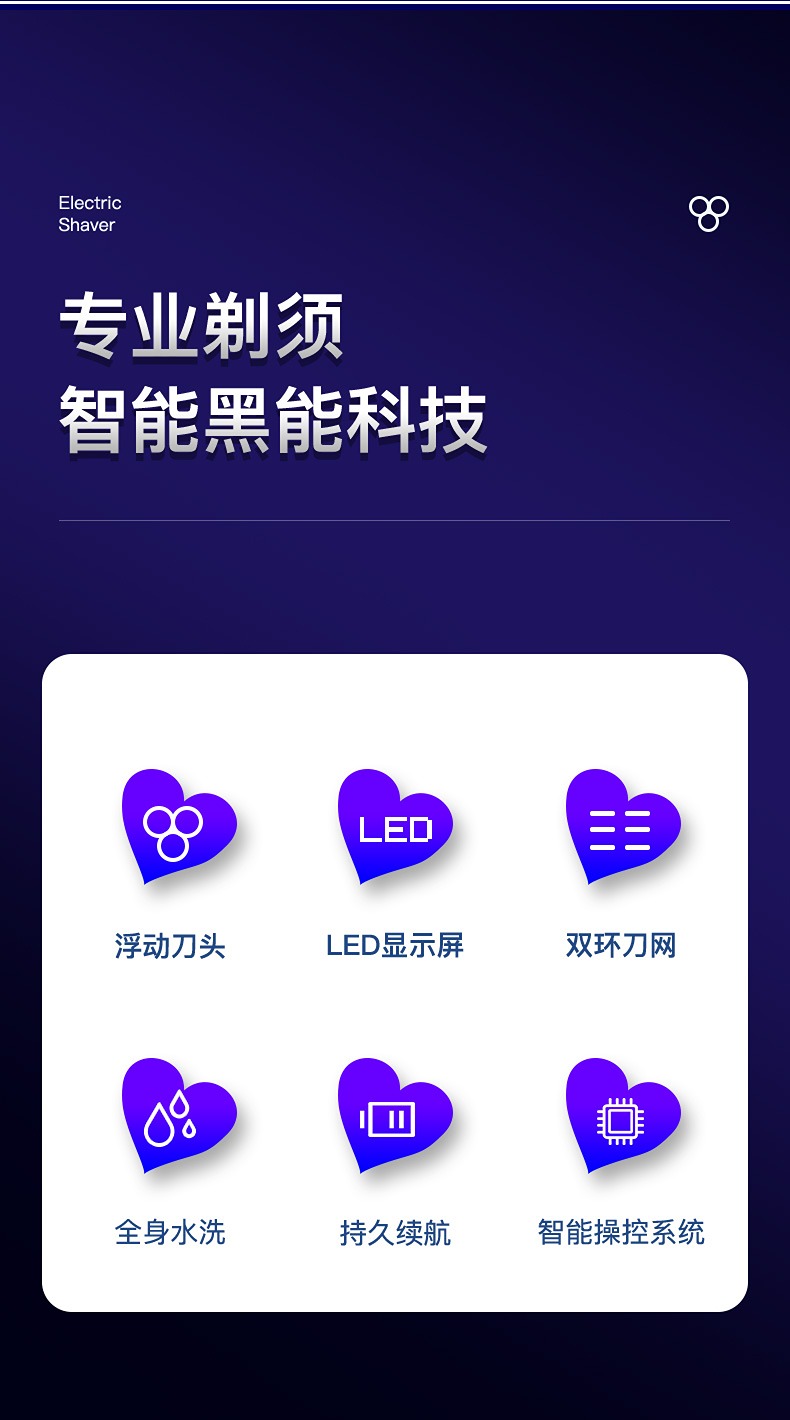 Electric
Shaver

专业剃须
智能黑能科技

LED

浮动刀头

LED显示屏

双环刀网

全身水洗

持久续航

智能操控系统