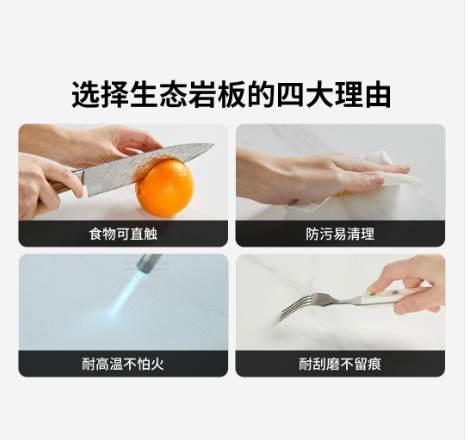 选择生态岩板的四大理由

食物可直触

防污易清理

耐高温不怕火

耐刮磨不留痕