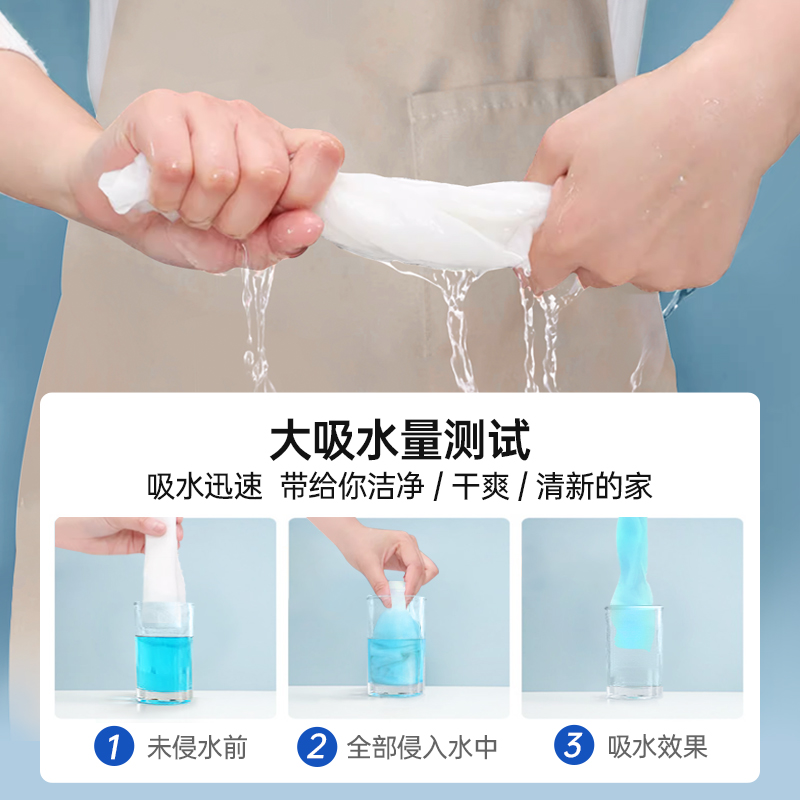 大吸水量测试

吸水迅速 带给你洁净 / 干爽 / 清新的家

1 未侵水前

2 全部侵入水中

3 吸水效果