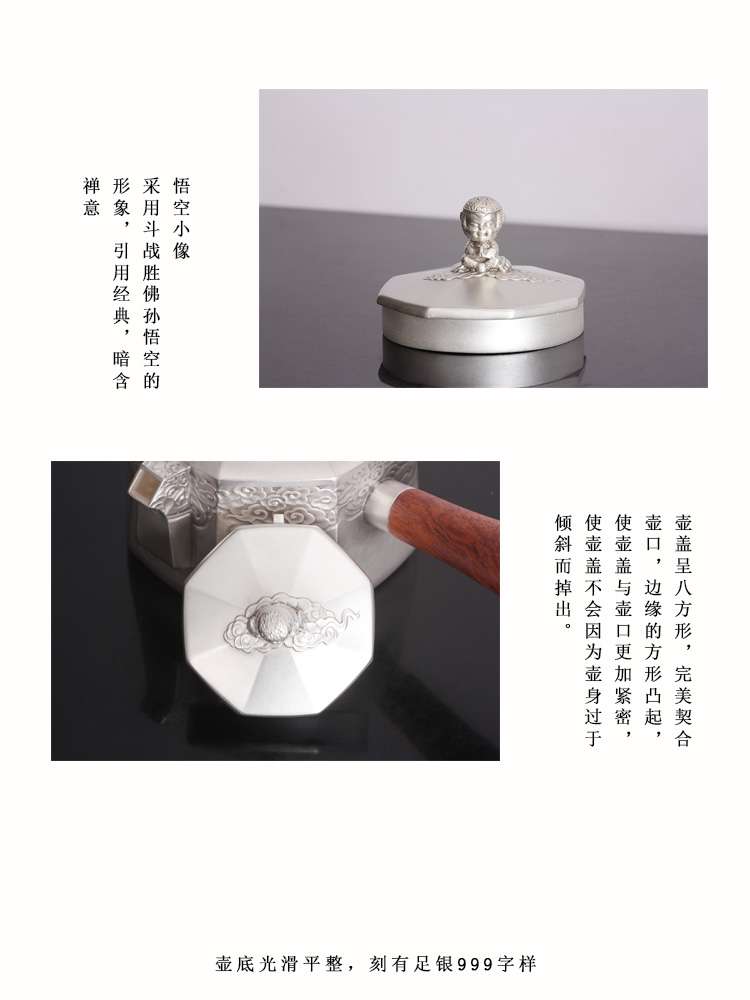 悟空小像
采用斗战胜佛孙悟空的形象，引用经典，暗含禅意

壶盖呈八方形，完美契合壶口，边缘的方形凸起，使壶盖与壶口更加紧密，使壶盖不会因为壶身过于倾斜而掉出。

壶底光滑平整，刻有足银999字样