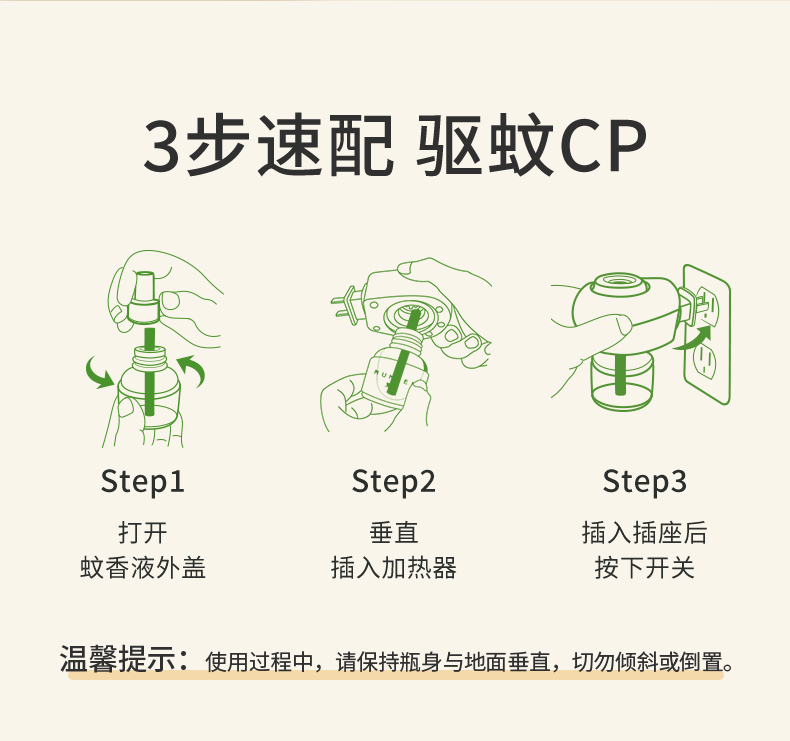 3步速配 驱蚊CP

Step1
打开
蚊香液外盖

Step2
垂直
插入加热器

Step3
插入插座后
按下开关

温馨提示：使用过程中，请保持瓶身与地面垂直，切勿倾斜或倒置。