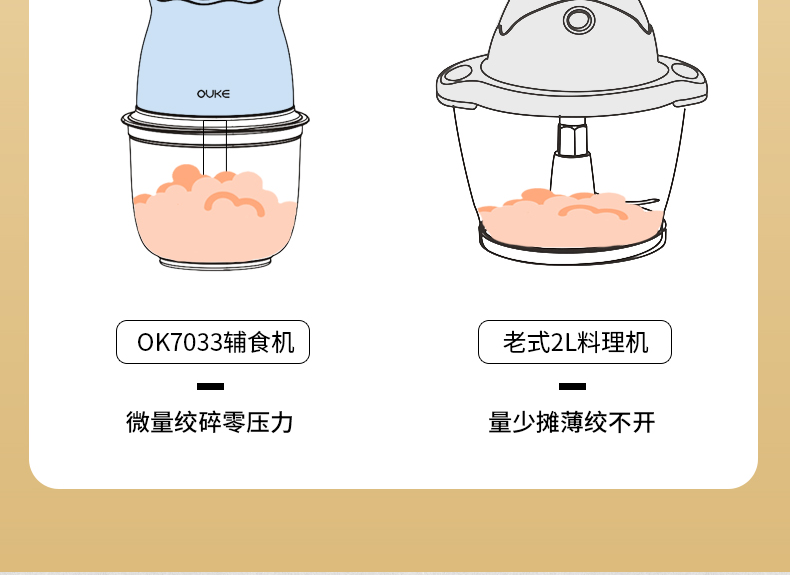 OUKE

OK7033辅食机

微量绞碎零压力

老式2L料理机

量少摊薄绞不开