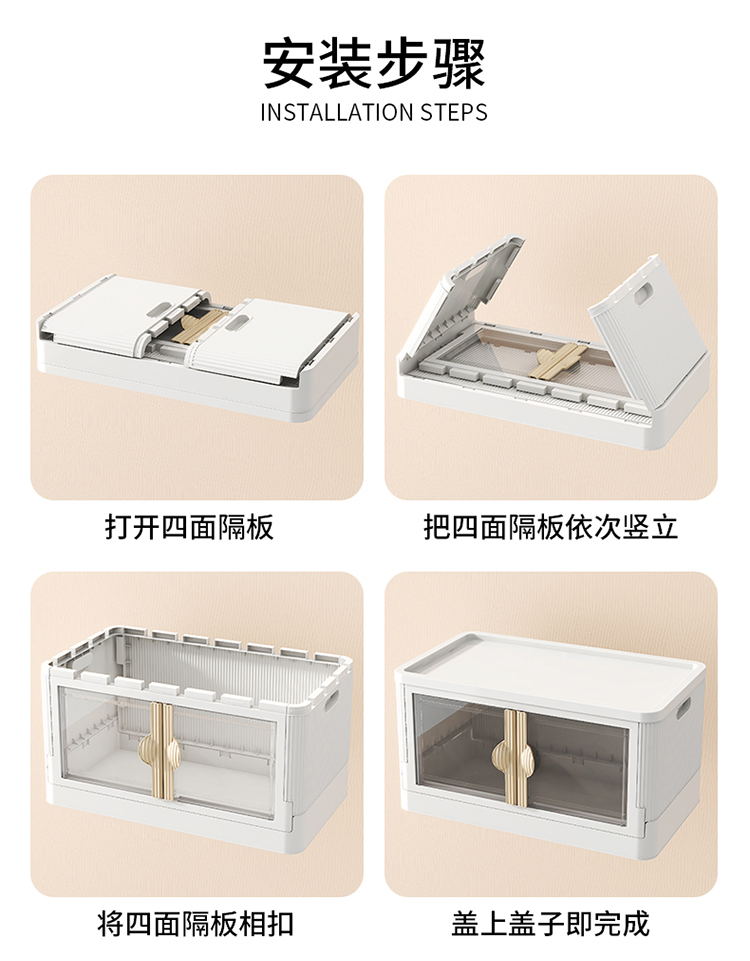 安装步骤
INSTALLATION STEPS

打开四面隔板

把四面隔板依次竖立

将四面隔板相扣

盖上盖子即完成