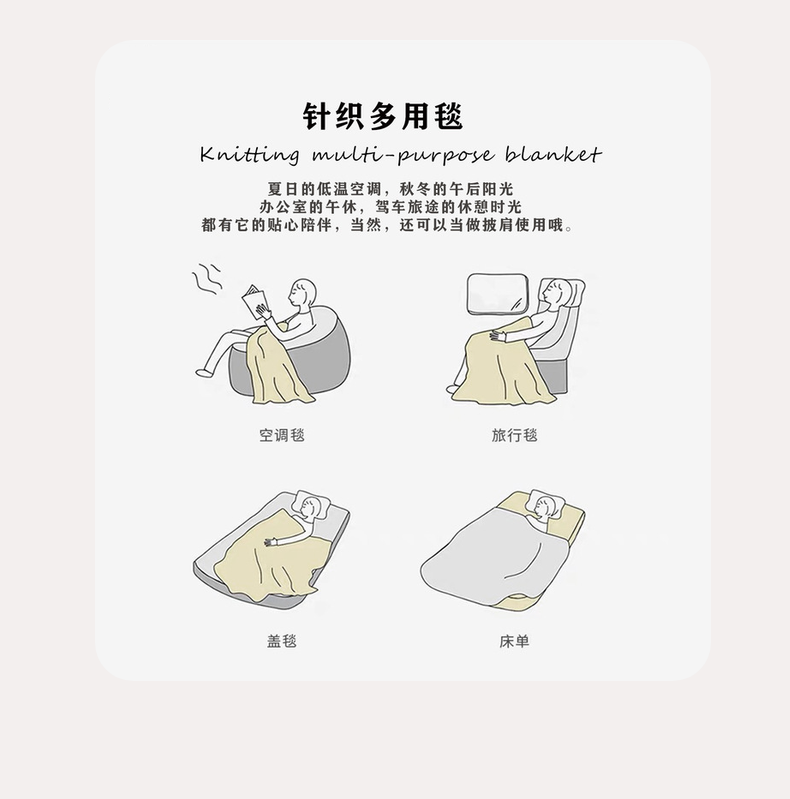 针织多用毯

Knitting multi-purpose blanket

夏日的低温空调，秋冬的午后阳光
办公室的午休，驾车旅途的休憩时光
都有它的贴心陪伴，当然，还可以当做披肩使用哦。

空调毯

旅行毯

盖毯

床单