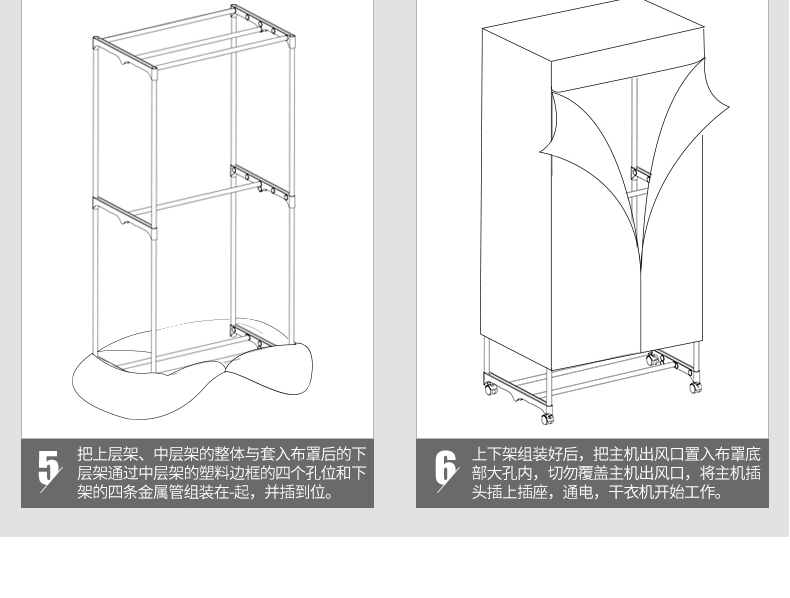 5 把上层架、中层架的整体与套入布罩后的下层架通过中层架的塑料边框的四个孔位和下架的四条金属管组装在-起，并插到位。

6 上下架组装好后，把主机出风口置入布罩底部大孔内，切勿覆盖主机出风口，将主机插头插上插座，通电，干衣机开始工作。