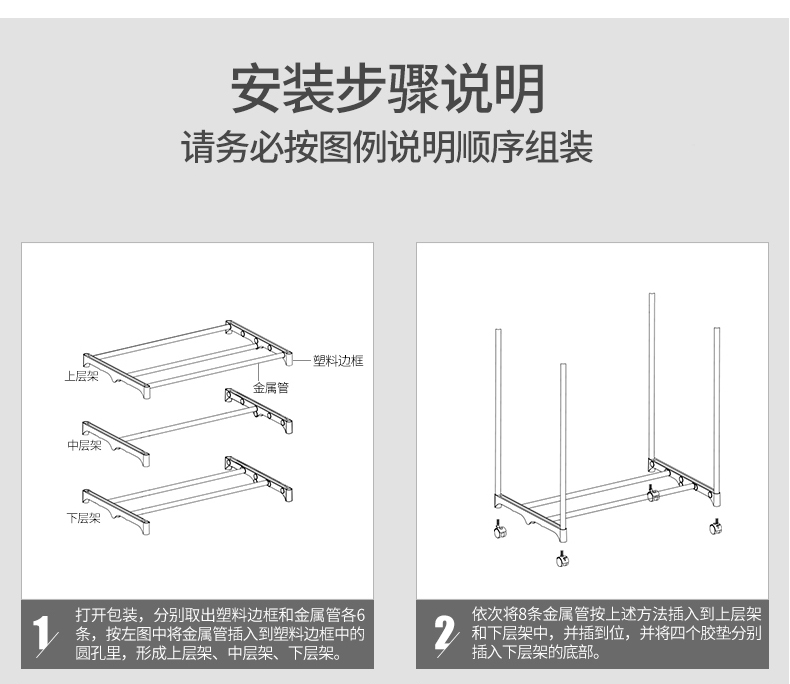 安装步骤说明
请务必按图例说明顺序组装

上层架
塑料边框
金属管
中层架
下层架

1
打开包装，分别取出塑料边框和金属管各6条，按左图中将金属管插入到塑料边框中的圆孔里，形成上层架、中层架、下层架。

2
依次将8条金属管按上述方法插入到上层架和下层架中，并插到位，并将四个胶垫分别插入下层架的底部。