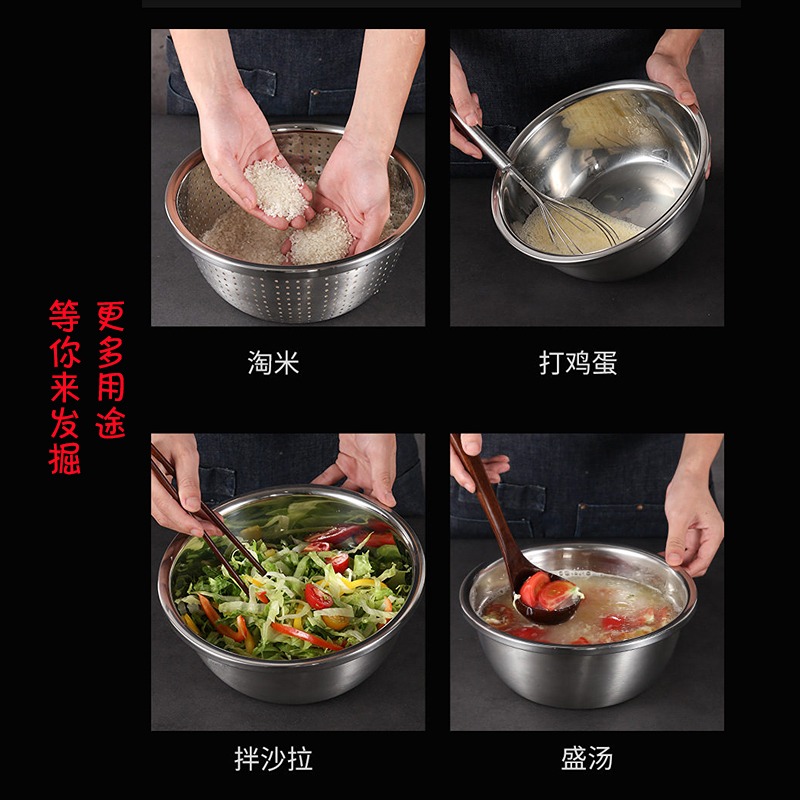 更多用途
等你来发掘

淘米

打鸡蛋

拌沙拉

盛汤