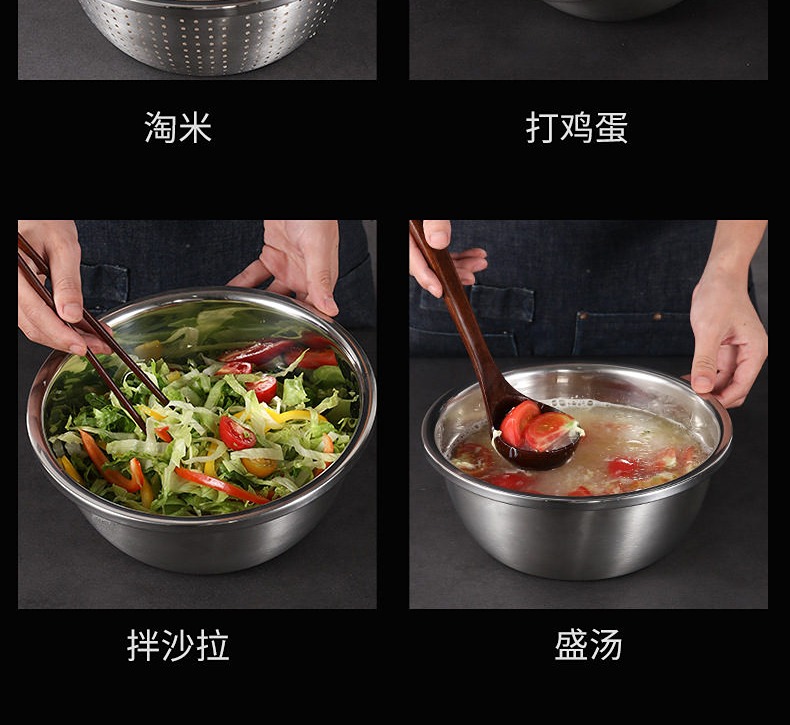 淘米

打鸡蛋

拌沙拉

盛汤