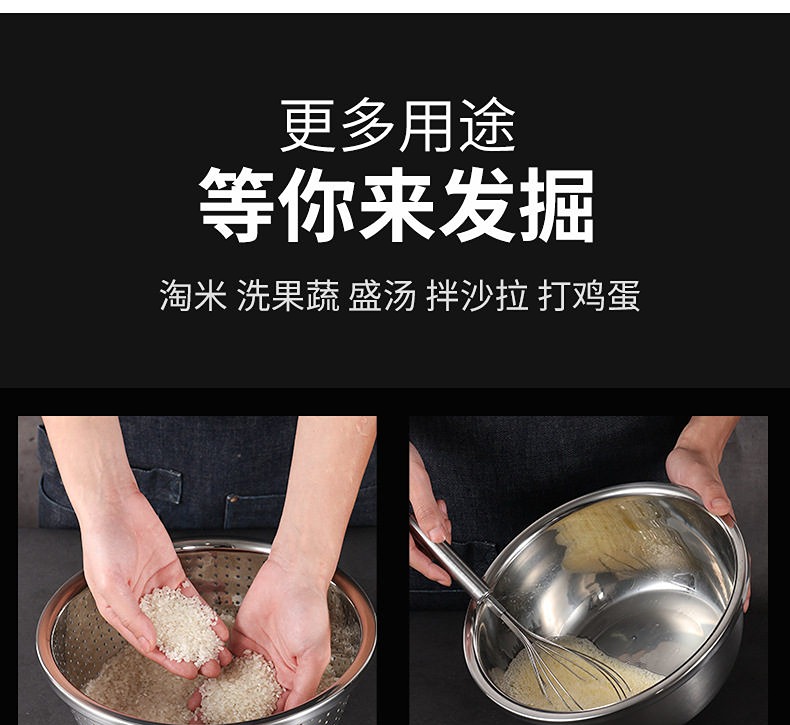 更多用途
等你来发掘

淘米 洗果蔬 盛汤 拌沙拉 打鸡蛋