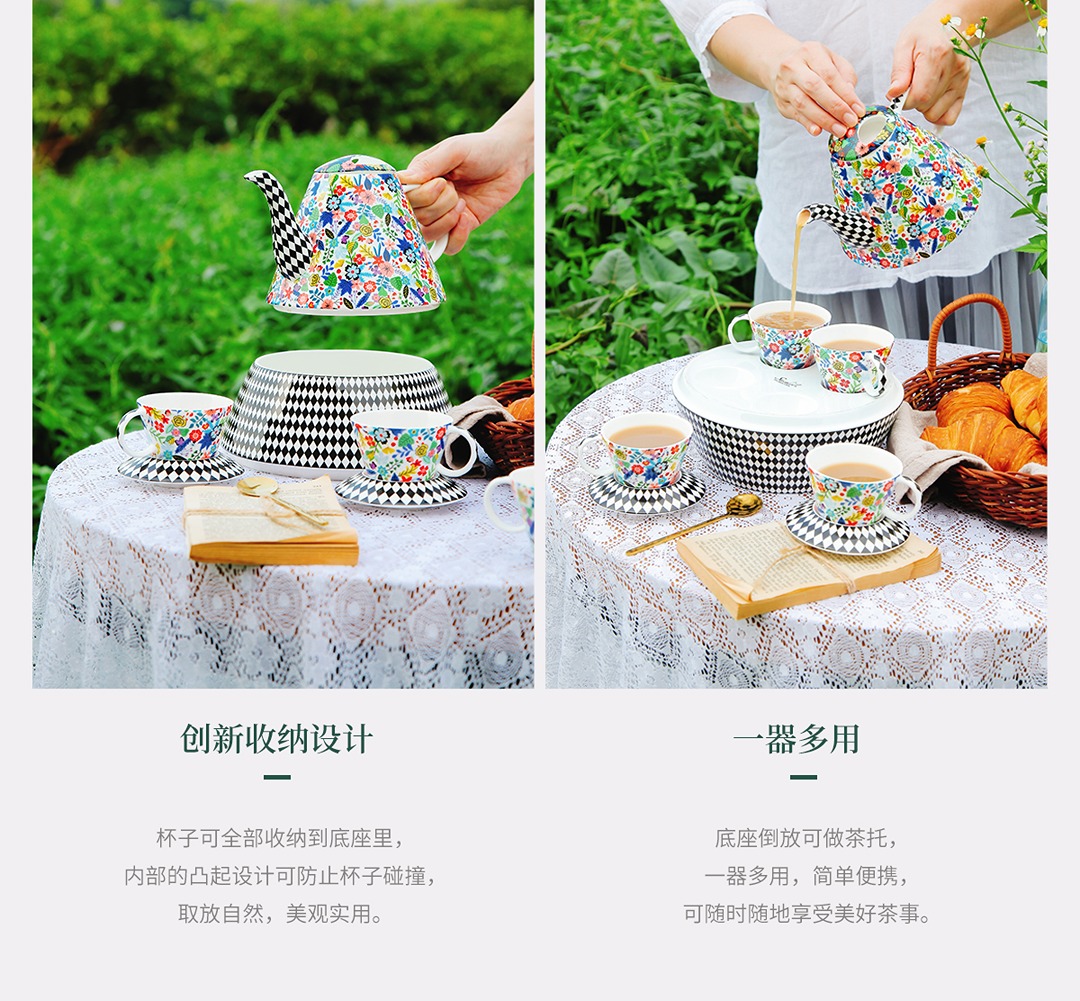 创新收纳设计

杯子可全部收纳到底座里，
内部的凸起设计可防止杯子碰撞，
取放自然，美观实用。

一器多用

底座倒放可做茶托，
一器多用，简单便携，
可随时随地享受美好茶事。