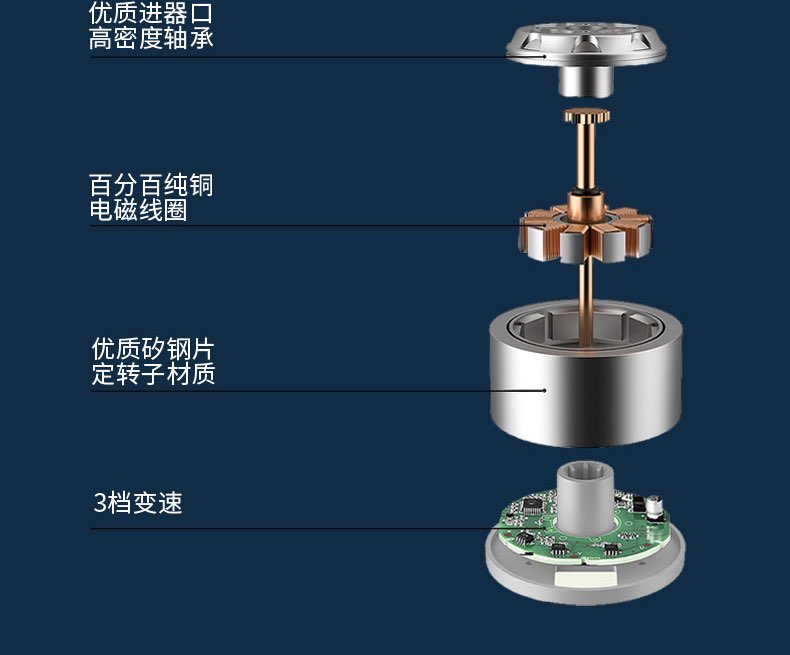 优质进器口
高密度轴承

百分百纯铜
电磁线圈

优质矽钢片
定转子材质

3档变速