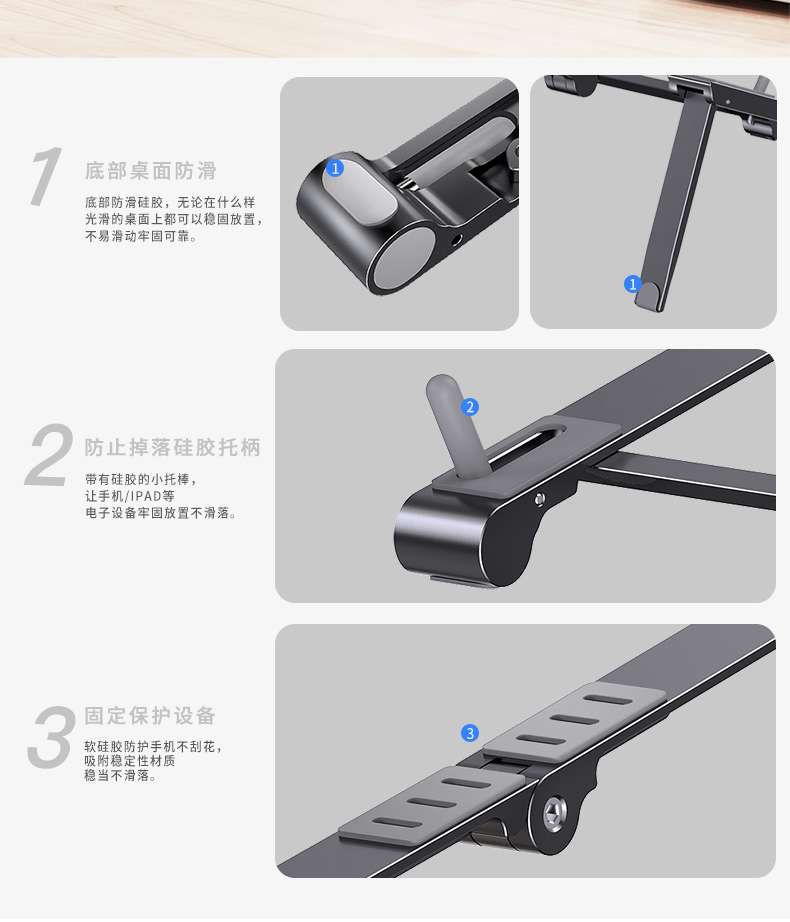 1 底部桌面防滑

底部防滑硅胶，无论在什么样光滑的桌面上都可以稳固放置，不易滑动牢固可靠。

1

1

2 防止掉落硅胶托柄

带有硅胶的小托棒，让手机/IPAD等电子设备牢固放置不滑落。

2

3 固定保护设备

软硅胶防护手机不刮花，吸附稳定性材质稳当不滑落。

3