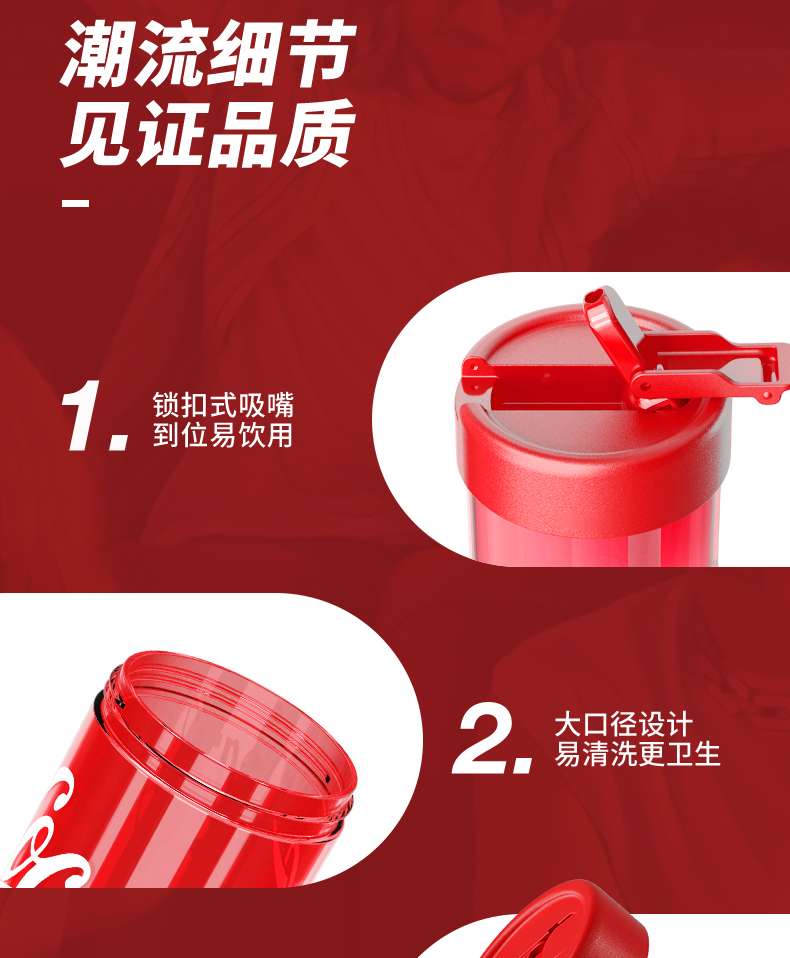 潮流细节
见证品质

1. 锁扣式吸嘴
到位易饮用

2. 大口径设计
易清洗更卫生