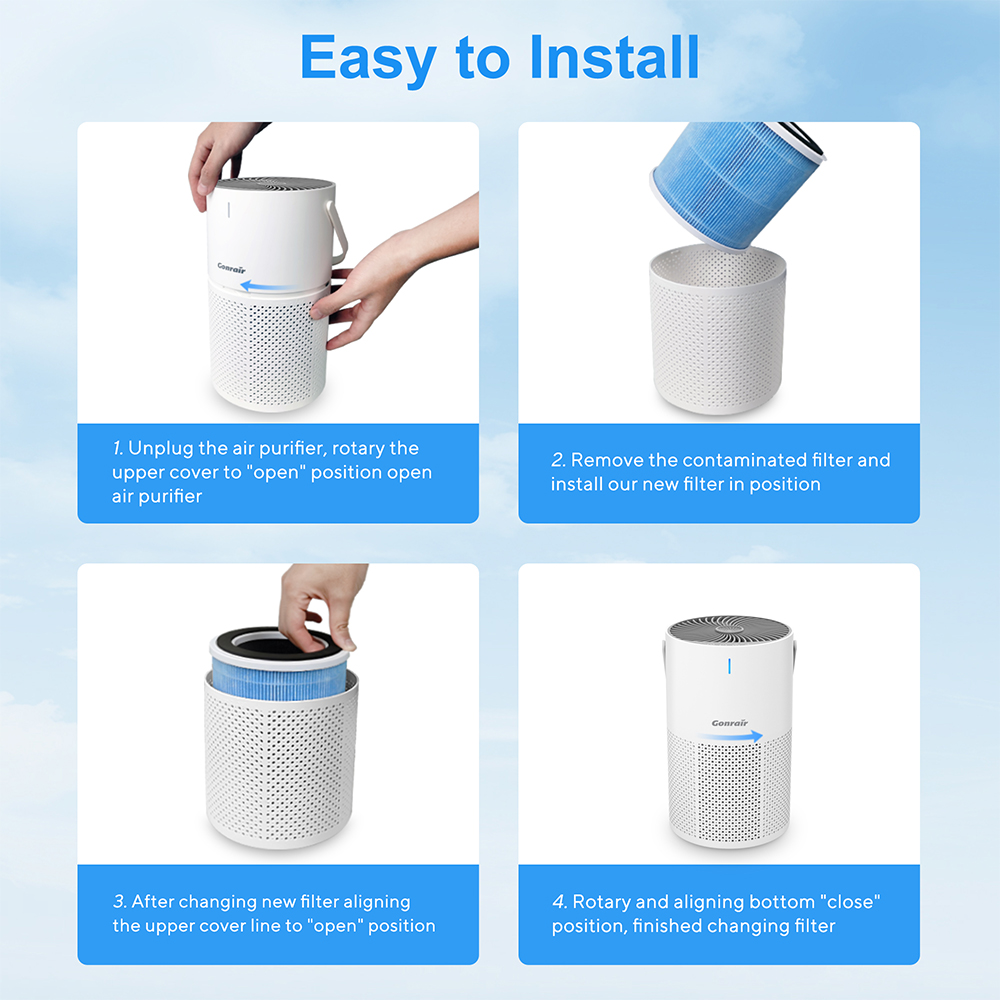 Easy to Install

Gonrair

1. Unplug the air purifier, rotary the upper cover to "open" position open air purifier

2. Remove the contaminated filter and install our new filter in position

3. After changing new filter aligning the upper cover line to "open" position

Gonrair

4. Rotary and aligning bottom "close" position, finished changing filter