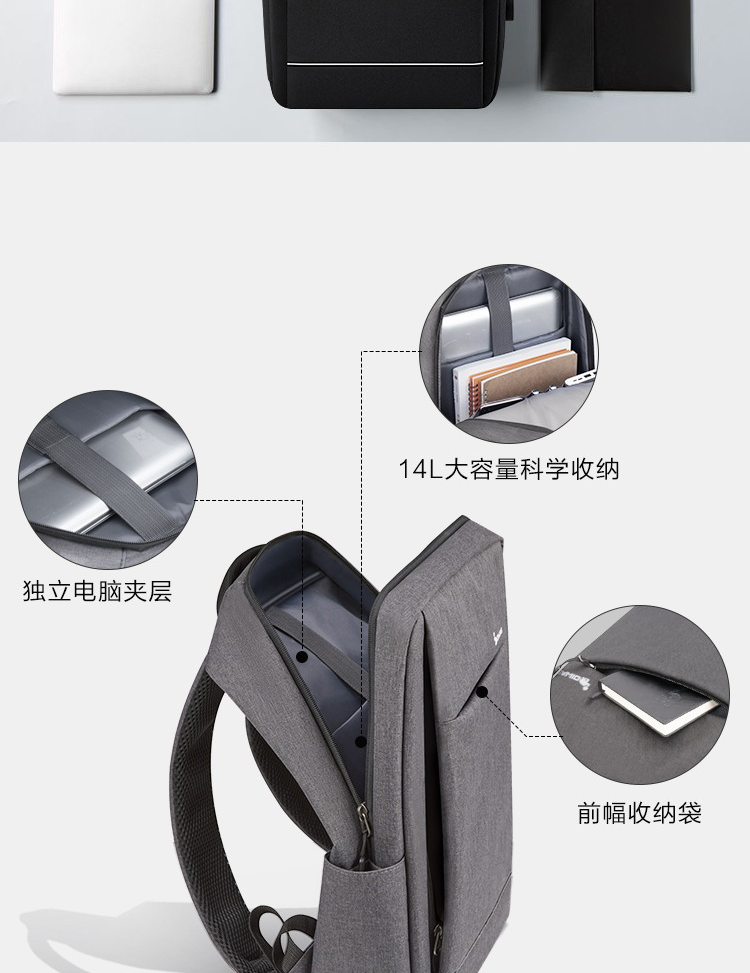 14L大容量科学收纳

独立电脑夹层

前幅收纳袋