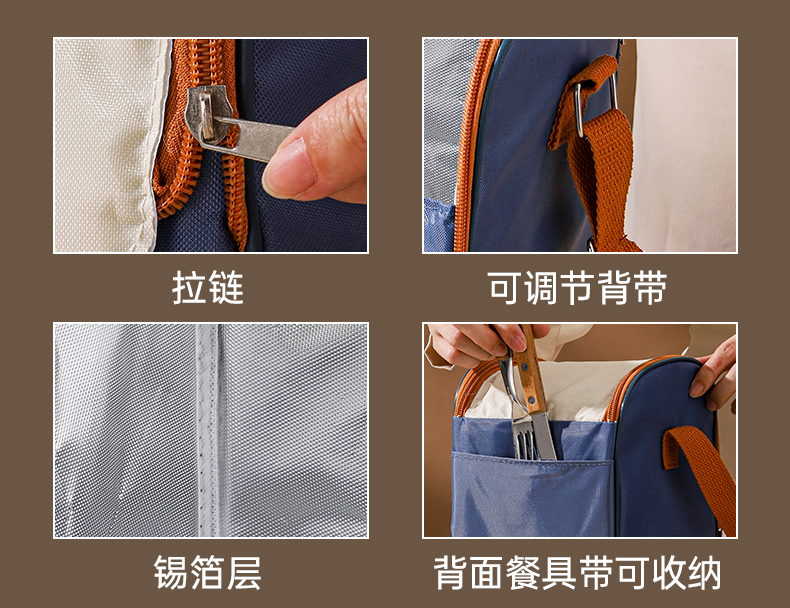 拉链

可调节背带

锡箔层

背面餐具带可收纳