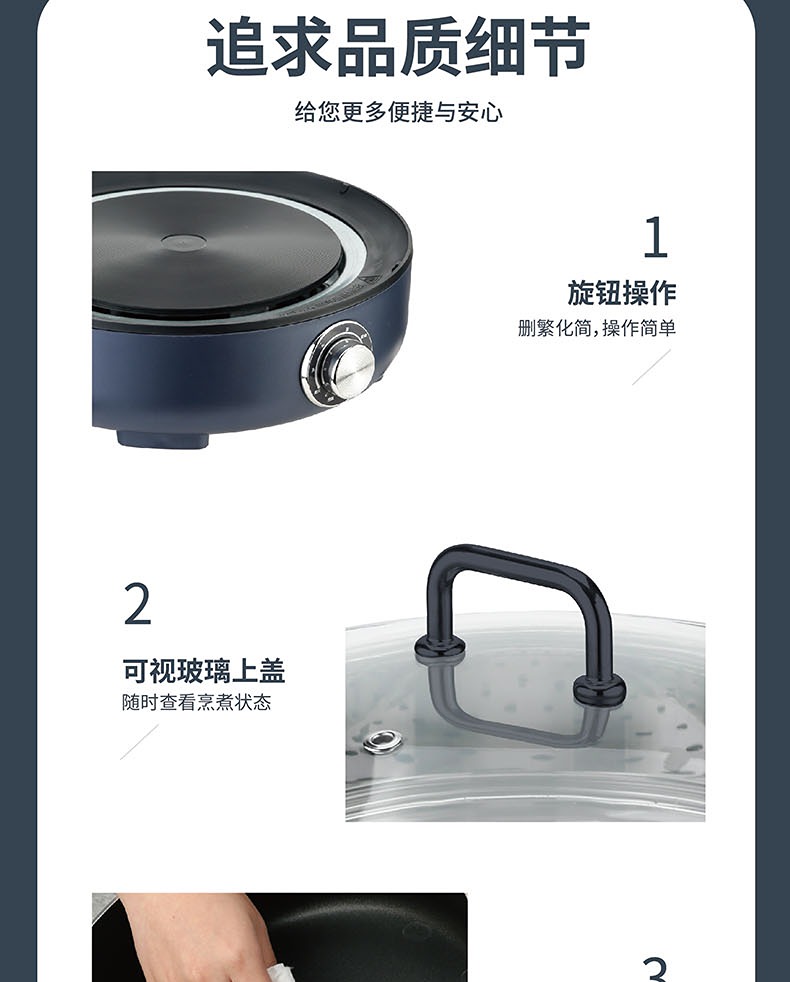 追求品质细节

给您更多便捷与安心

1

旋钮操作

删繁化简，操作简单

2

可视玻璃上盖

随时查看烹煮状态

3