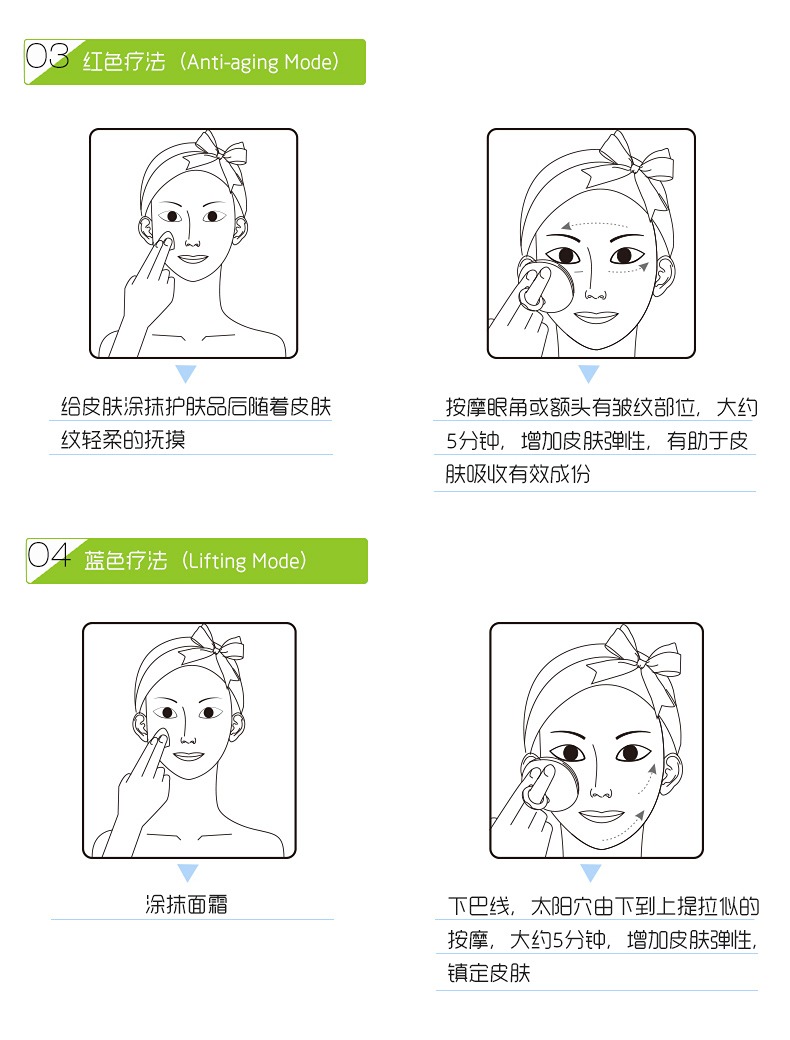 03 红色疗法（Anti-aging Mode）

给皮肤涂抹护肤品后随着皮肤纹轻柔的抚摸

按摩眼角或额头有皱纹部位，大约5分钟，增加皮肤弹性，有助于皮肤吸收有效成份

04 蓝色疗法（Lifting Mode）

涂抹面霜

下巴线，太阳穴由下到上提拉似的按摩，大约5分钟，增加皮肤弹性，镇定皮肤